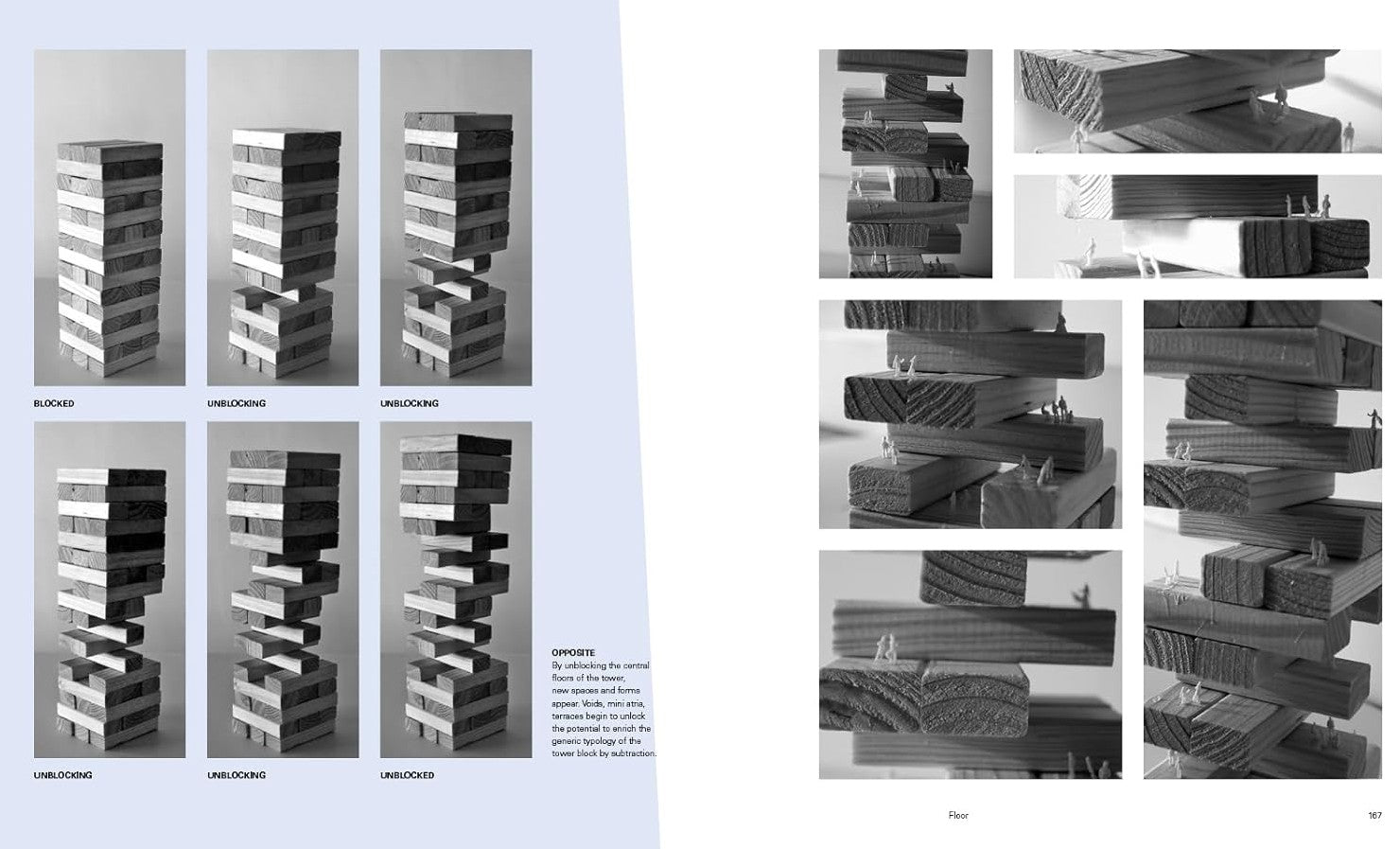 BLOCKED

UNBLOCKING

UNBLOCKING

UNBLOCKING

UNBLOCKING

UNBLOCKED

OPPOSITE
By unblocking the central floors of the tower, new spaces and forms appear. Voids, mini atria, terraces begin to unlock the potential to enrich the generic typology of the tower block by subtraction.

Floor

167