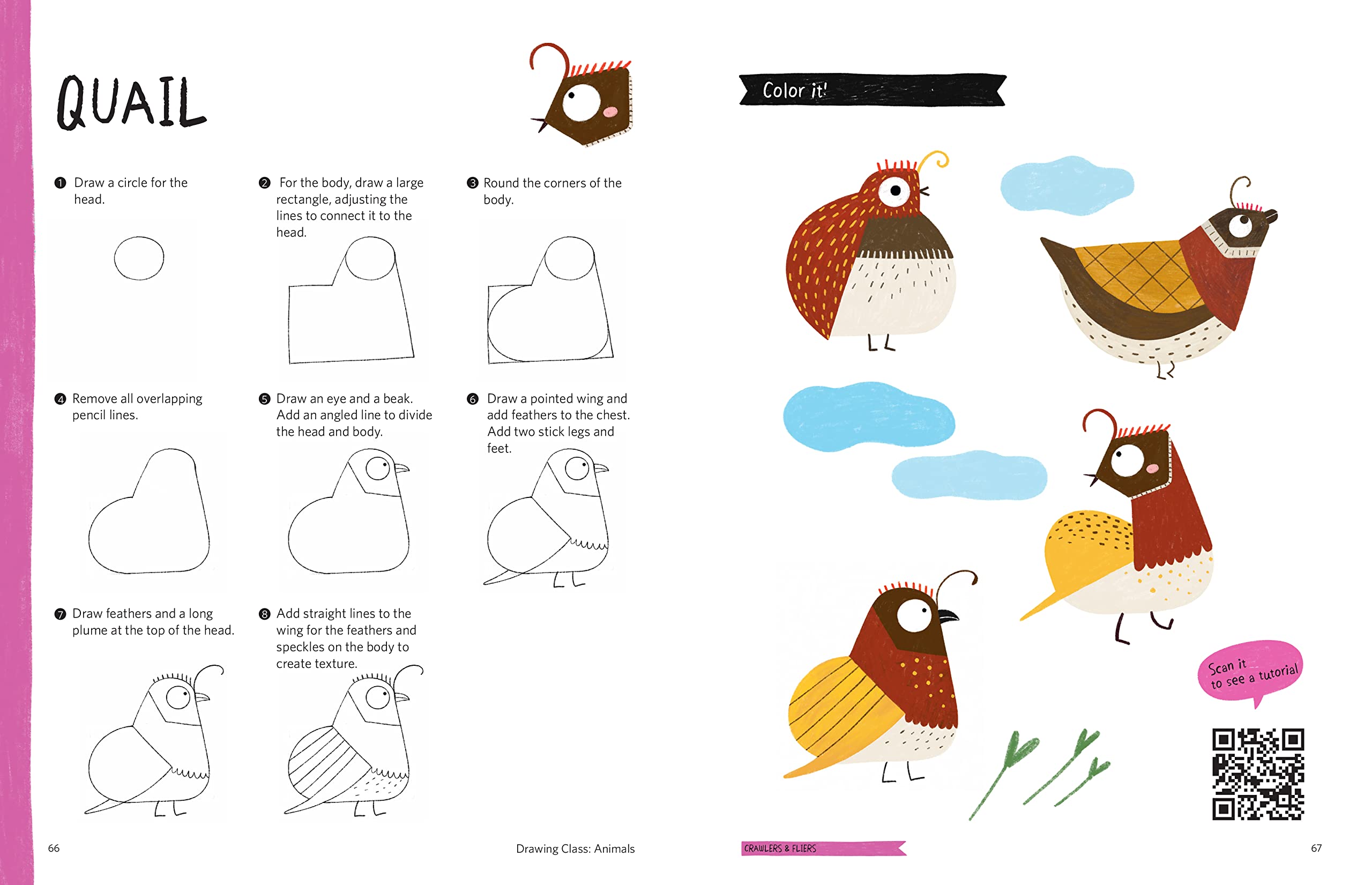 QUAIL

❶ Draw a circle for the head.

❷ For the body, draw a large rectangle, adjusting the lines to connect it to the head.

❸ Round the corners of the body.

❹ Remove all overlapping pencil lines.

❺ Draw an eye and a beak. Add an angled line to divide the head and body.

❻ Draw a pointed wing and add feathers to the chest. Add two stick legs and feet.

❼ Draw feathers and a long plume at the top of the head.

❽ Add straight lines to the wing for the feathers and speckles on the body to create texture.

66

Drawing Class: Animals

Color it!

Scan it to see a tutorial

CRAWLERS & FLIERS

67