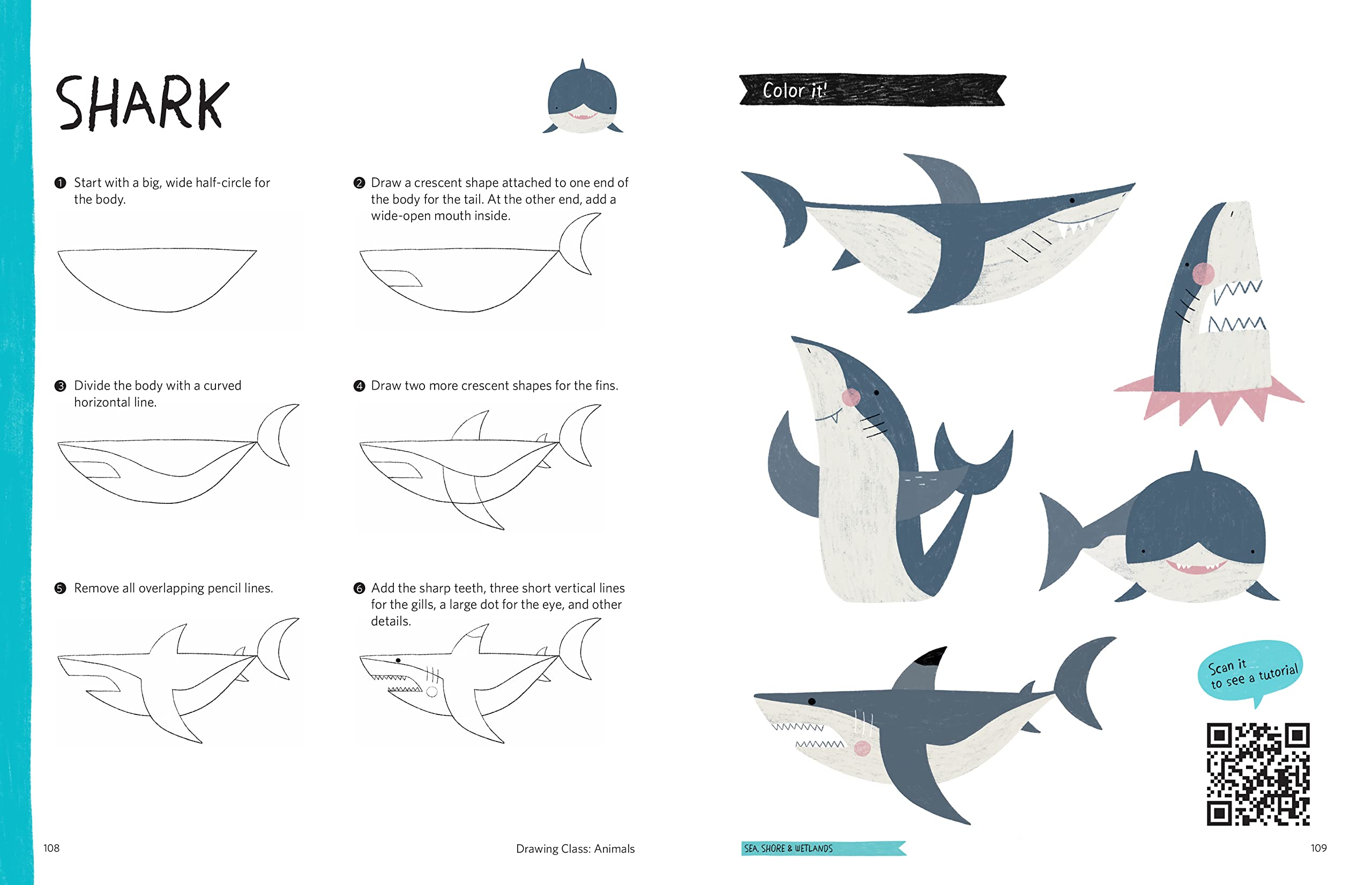 SHARK

❶ Start with a big, wide half-circle for the body.

❷ Draw a crescent shape attached to one end of the body for the tail. At the other end, add a wide-open mouth inside.

❸ Divide the body with a curved horizontal line.

❹ Draw two more crescent shapes for the fins.

❺ Remove all overlapping pencil lines.

❻ Add the sharp teeth, three short vertical lines for the gills, a large dot for the eye, and other details.

108

Drawing Class: Animals

Color it!

Scan it to see a tutorial

SEA, SHORE & WETLANDS

109