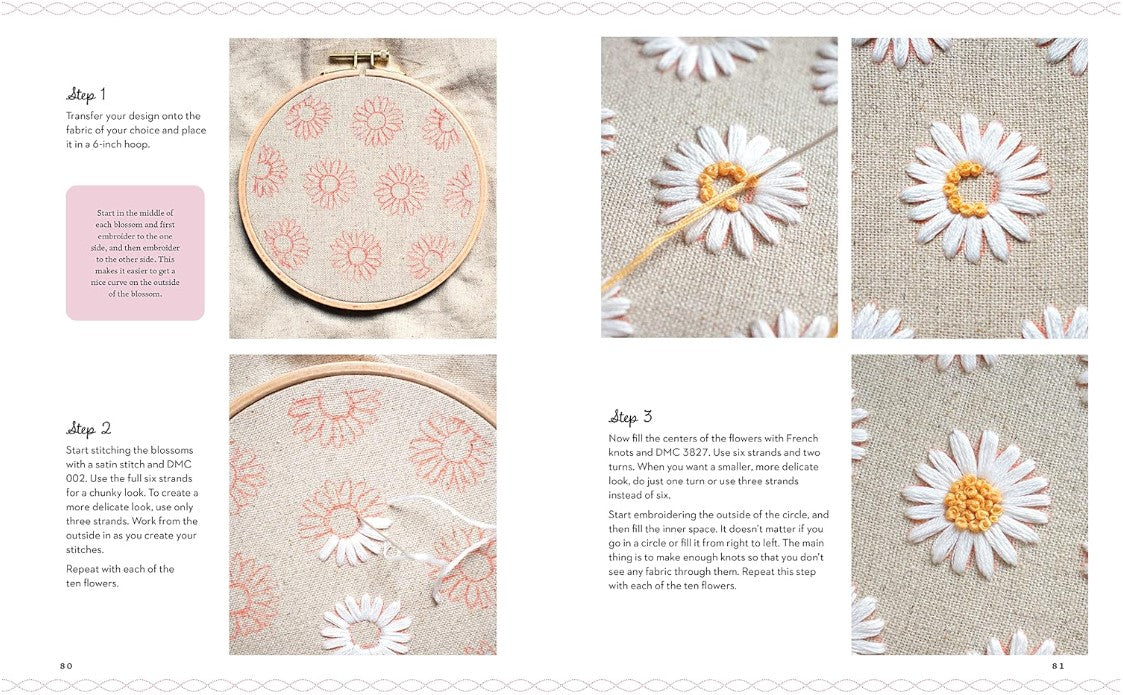 Step 1

Transfer your design onto the fabric of your choice and place it in a 6-inch hoop.

Start in the middle of each blossom and first embroider to the one side, and then embroider to the other side. This makes it easier to get a nice curve on the outside of the blossom.

Step 2

Start stitching the blossoms with a satin stitch and DMC 002. Use the full six strands for a chunky look. To create a more delicate look, use only three strands. Work from the outside in as you create your stitches.

Repeat with each of the ten flowers.

80

Step 3

Now fill the centers of the flowers with French knots and DMC 3827. Use six strands and two turns. When you want a smaller, more delicate look, do just one turn or use three strands instead of six.

Start embroidering the outside of the circle, and then fill the inner space. It doesn't matter if you go in a circle or fill it from right to left. The main thing is to make enough knots so that you don't see any fabric through them. Repeat this step with each of the ten flowers.

81