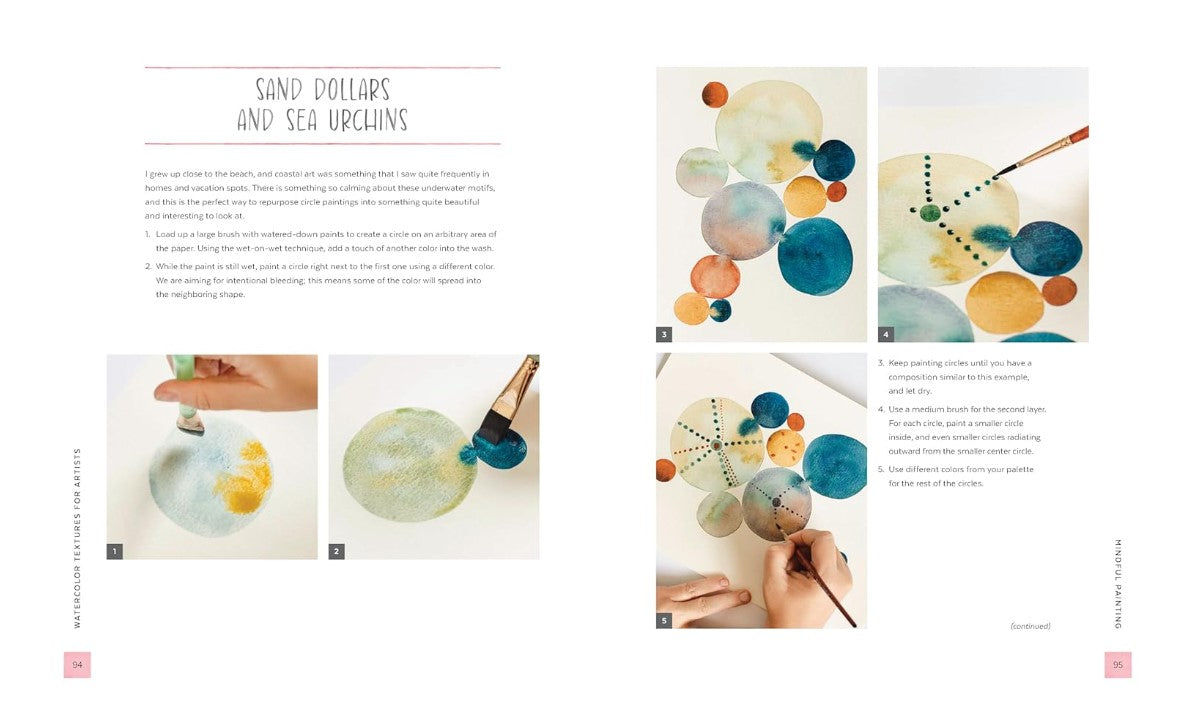 SAND DOLLARS AND SEA URCHINS

I grew up close to the beach, and coastal art was something that I saw quite frequently in homes and vacation spots. There is something so calming about these underwater motifs, and this is the perfect way to repurpose circle paintings into something quite beautiful and interesting to look at.

1. Load up a large brush with watered-down paints to create a circle on an arbitrary area of the paper. Using the wet-on-wet technique, add a touch of another color into the wash.

2. While the paint is still wet, paint a circle right next to the first one using a different color. We are aiming for intentional bleeding; this means some of the color will spread into the neighboring shape.

1

2

WATERCOLOR TEXTURES FOR ARTISTS

94

3

4

5

3. Keep painting circles until you have a composition similar to this example, and let dry.

4. Use a medium brush for the second layer. For each circle, paint a smaller circle inside, and even smaller circles radiating outward from the smaller center circle.

5. Use different colors from your palette for the rest of the circles.

(continued)

MINDFUL PAINTING

95