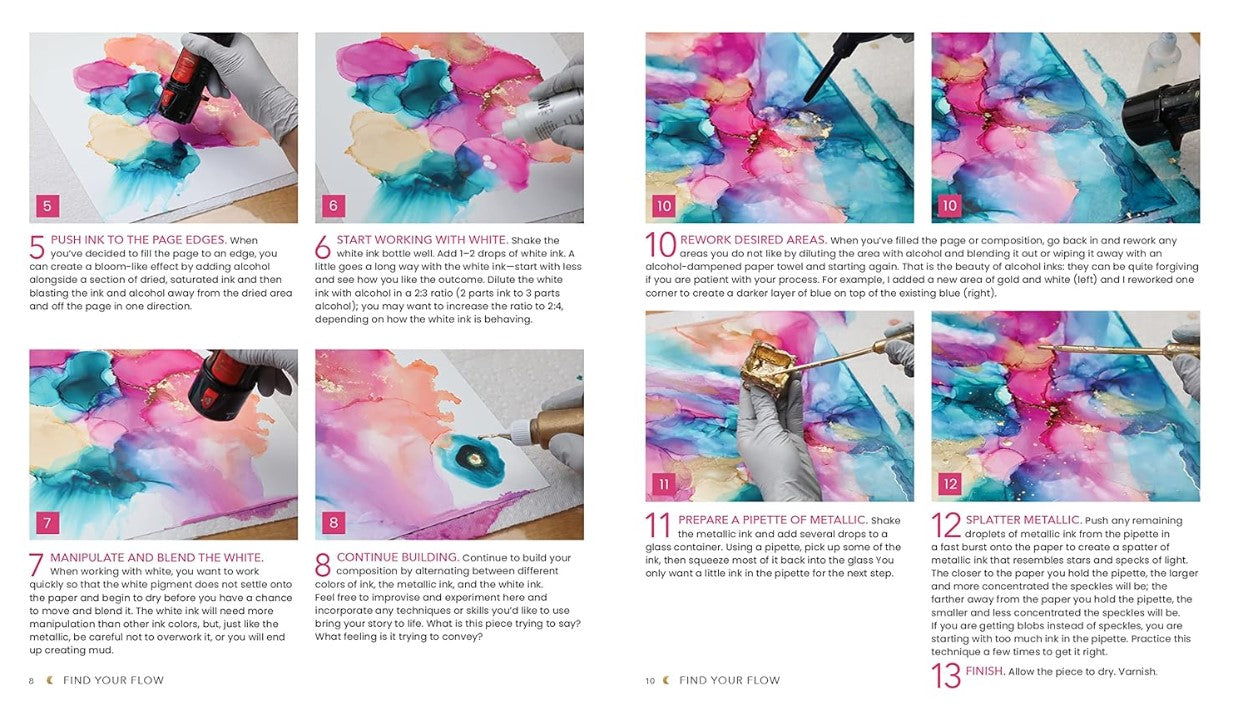 5

6

5 PUSH INK TO THE PAGE EDGES. When you've decided to fill the page to an edge, you can create a bloom-like effect by adding alcohol alongside a section of dried, saturated ink and then blasting the ink and alcohol away from the dried area and off the page in one direction.

6 START WORKING WITH WHITE. Shake the white ink bottle well. Add 1–2 drops of white ink. A little goes a long way with the white ink—start with less and see how you like the outcome. Dilute the white ink with alcohol in a 2:3 ratio (2 parts ink to 3 parts alcohol); you may want to increase the ratio to 2:4, depending on how the white ink is behaving.

7

8

7 MANIPULATE AND BLEND THE WHITE. When working with white, you want to work quickly so that the white pigment does not settle onto the paper and begin to dry before you have a chance to move and blend it. The white ink will need more manipulation than other ink colors, but, just like the metallic, be careful not to overwork it, or you will end up creating mud.

8 CONTINUE BUILDING. Continue to build your composition by alternating between different colors of ink, the metallic ink, and the white ink. Feel free to improvise and experiment here and incorporate any techniques or skills you'd like to use bring your story to life. What is this piece trying to say? What feeling is it trying to convey?

8 FIND YOUR FLOW

10

10

10 REWORK DESIRED AREAS. When you've filled the page or composition, go back in and rework any areas you do not like by diluting the area with alcohol and blending it out or wiping it away with an alcohol-dampened paper towel and starting again. That is the beauty of alcohol inks: they can be quite forgiving if you are patient with your process. For example, I added a new area of gold and white (left) and I reworked one corner to create a darker layer of blue on top of the existing blue (right).

11

12

11 PREPARE A PIPETTE OF METALLIC. Shake the metallic ink and add several drops to a glass container. Using a pipette, pick up some of the ink, then squeeze most of it back into the glass You only want a little ink in the pipette for the next step.

12 SPLATTER METALLIC. Push any remaining droplets of metallic ink from the pipette in a fast burst onto the paper to create a spatter of metallic ink that resembles stars and specks of light. The closer to the paper you hold the pipette, the larger and more concentrated the speckles will be; the farther away from the paper you hold the pipette, the smaller and less concentrated the speckles will be. If you are getting blobs instead of speckles, you are starting with too much ink in the pipette. Practice this technique a few times to get it right.

13 FINISH. Allow the piece to dry. Varnish.

10 FIND YOUR FLOW