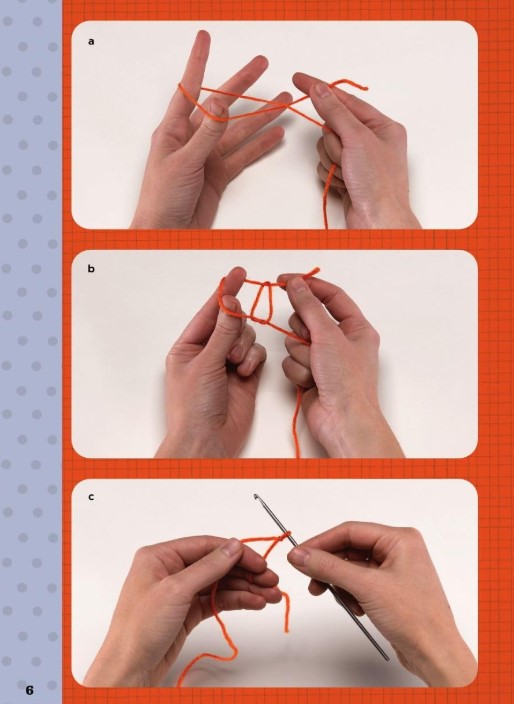 a

b

c

6