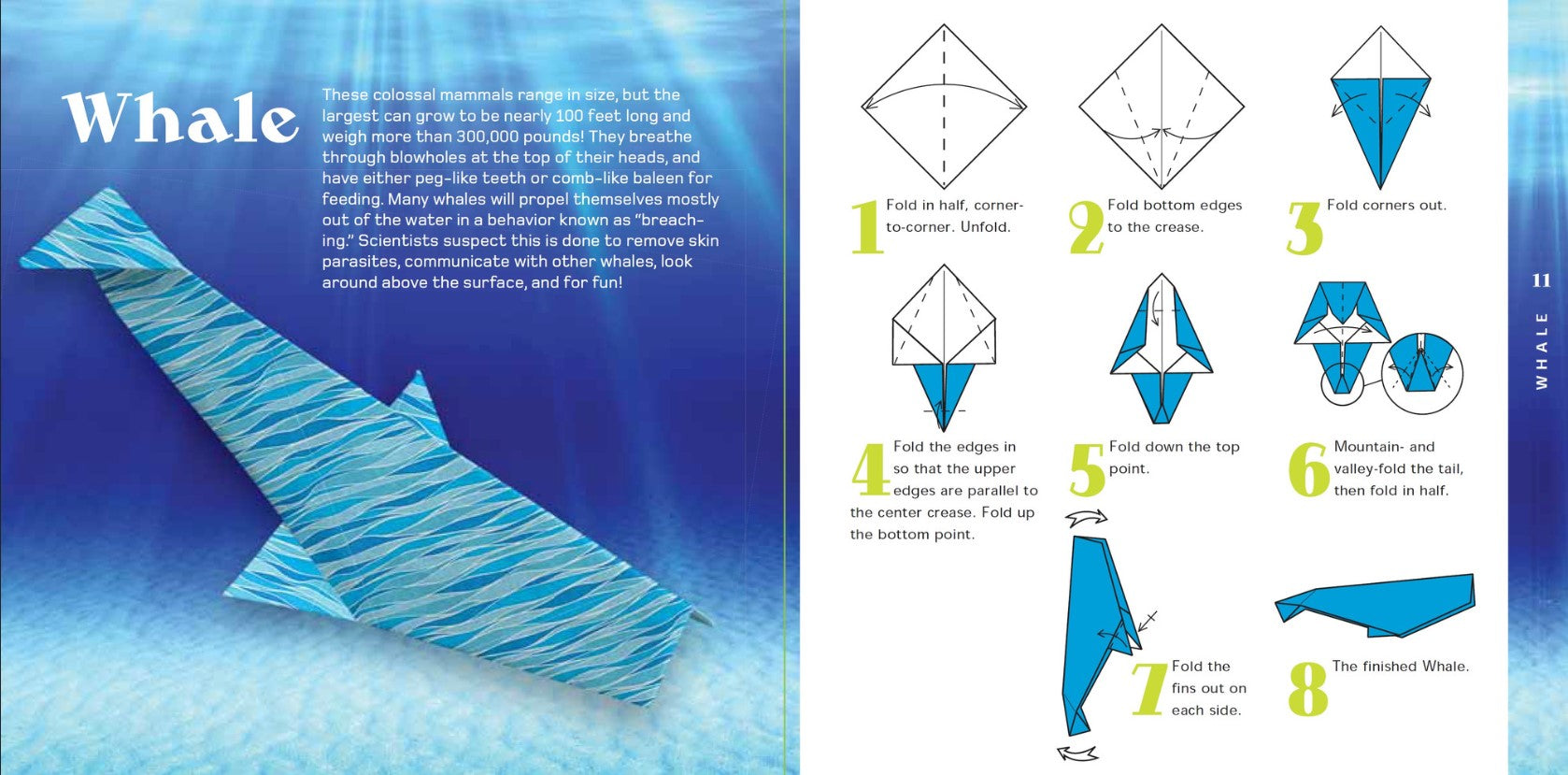 Whale

These colossal mammals range in size, but the largest can grow to be nearly 100 feet long and weigh more than 300,000 pounds! They breathe through blowholes at the top of their heads, and have either peg-like teeth or comb-like baleen for feeding. Many whales will propel themselves mostly out of the water in a behavior known as "breaching." Scientists suspect this is done to remove skin parasites, communicate with other whales, look around above the surface, and for fun!

1 Fold in half, corner-to-corner. Unfold.

2 Fold bottom edges to the crease.

3 Fold corners out.

4 Fold the edges in so that the upper edges are parallel to the center crease. Fold up the bottom point.

5 Fold down the top point.

6 Mountain- and valley-fold the tail, then fold in half.

7 Fold the fins out on each side.

8 The finished Whale.

11

WHALE