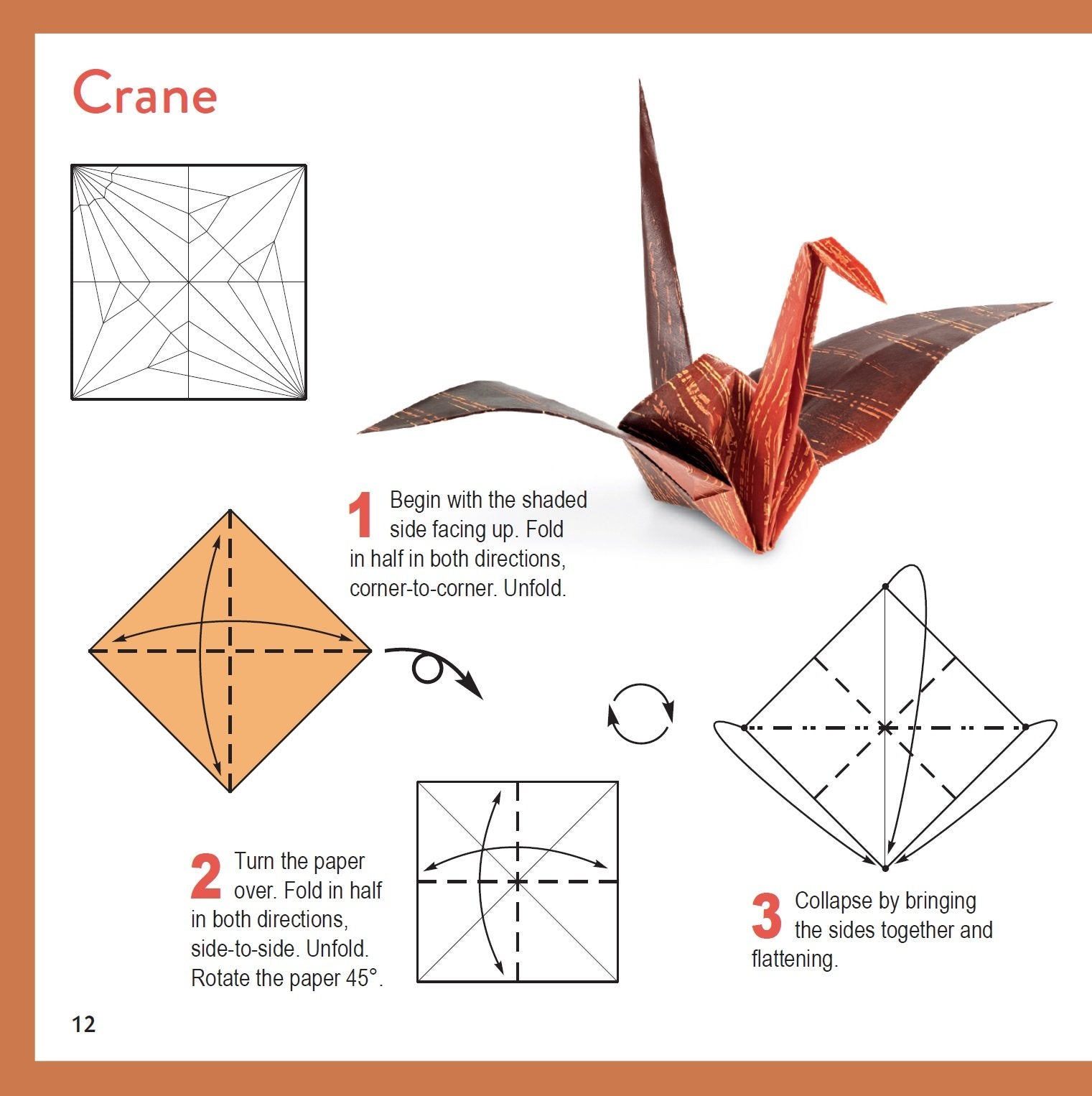 Crane

1 Begin with the shaded side facing up. Fold in half in both directions, corner-to-corner. Unfold.

2 Turn the paper over. Fold in half in both directions, side-to-side. Unfold. Rotate the paper 45°.

3 Collapse by bringing the sides together and flattening.

12