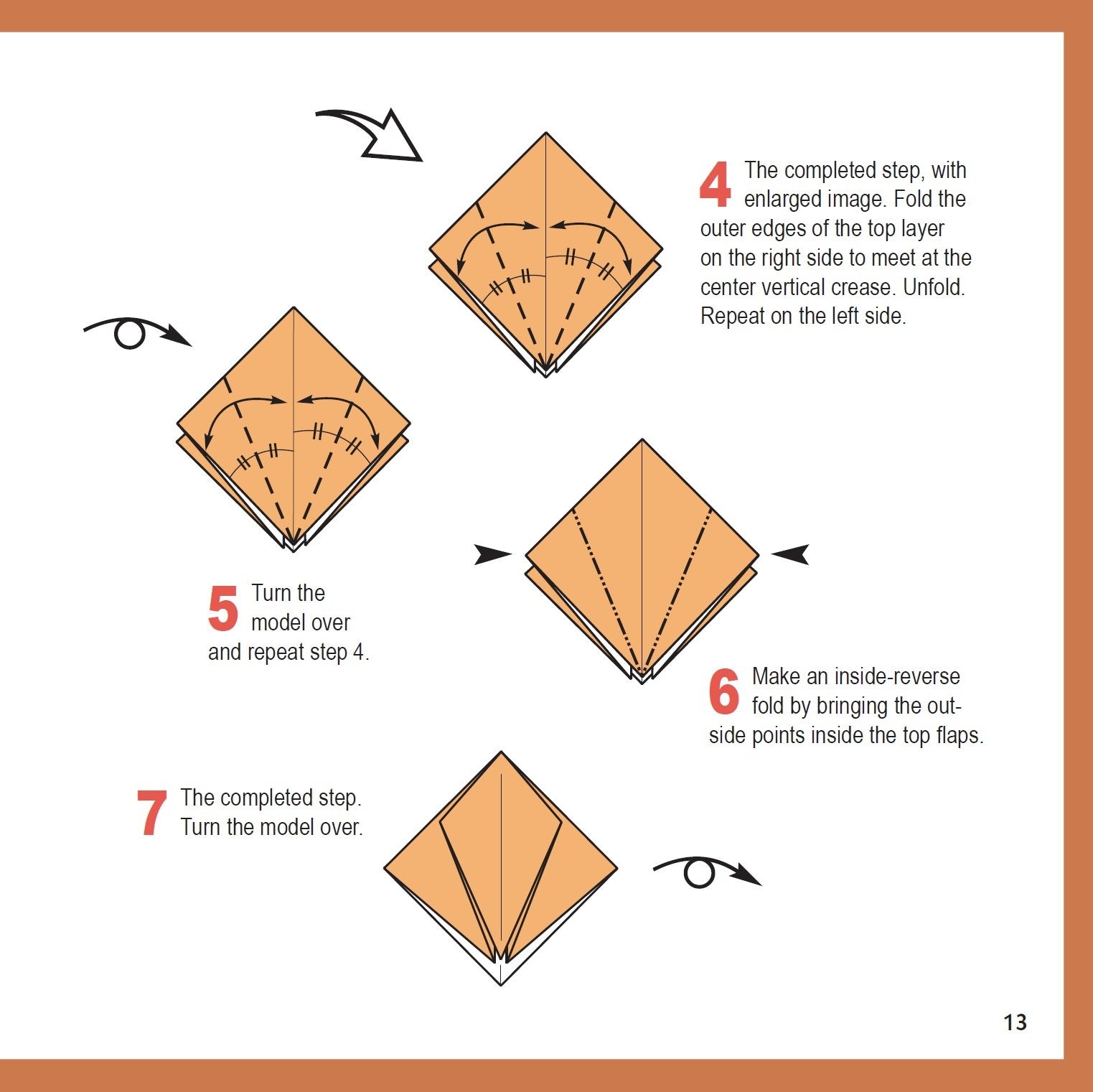 4 The completed step, with enlarged image. Fold the outer edges of the top layer on the right side to meet at the center vertical crease. Unfold. Repeat on the left side.

5 Turn the model over and repeat step 4.

6 Make an inside-reverse fold by bringing the outside points inside the top flaps.

7 The completed step. Turn the model over.

13