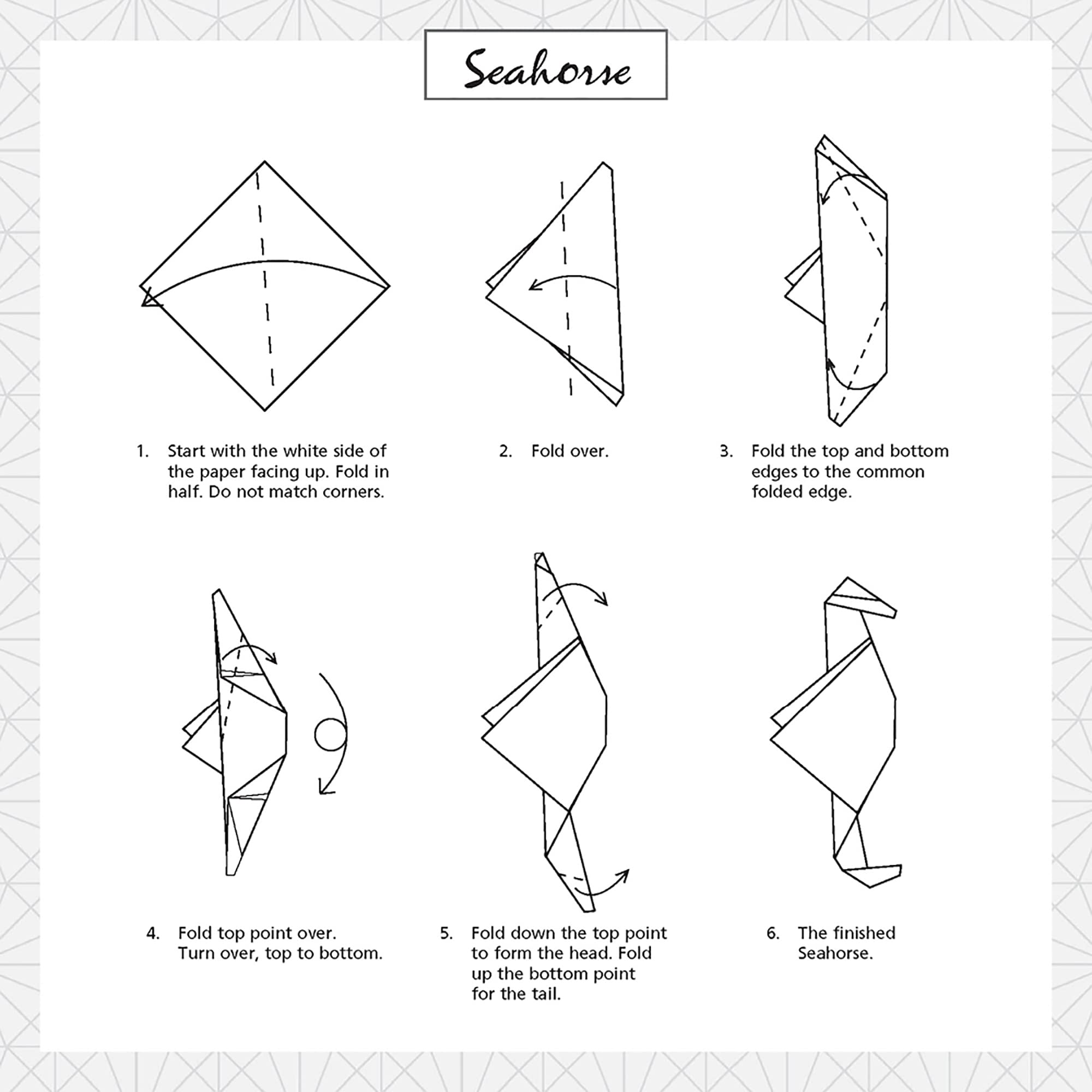 Seahorse

1. Start with the white side of the paper facing up. Fold in half. Do not match corners.

2. Fold over.

3. Fold the top and bottom edges to the common folded edge.

4. Fold top point over. Turn over, top to bottom.

5. Fold down the top point to form the head. Fold up the bottom point for the tail.

6. The finished Seahorse.