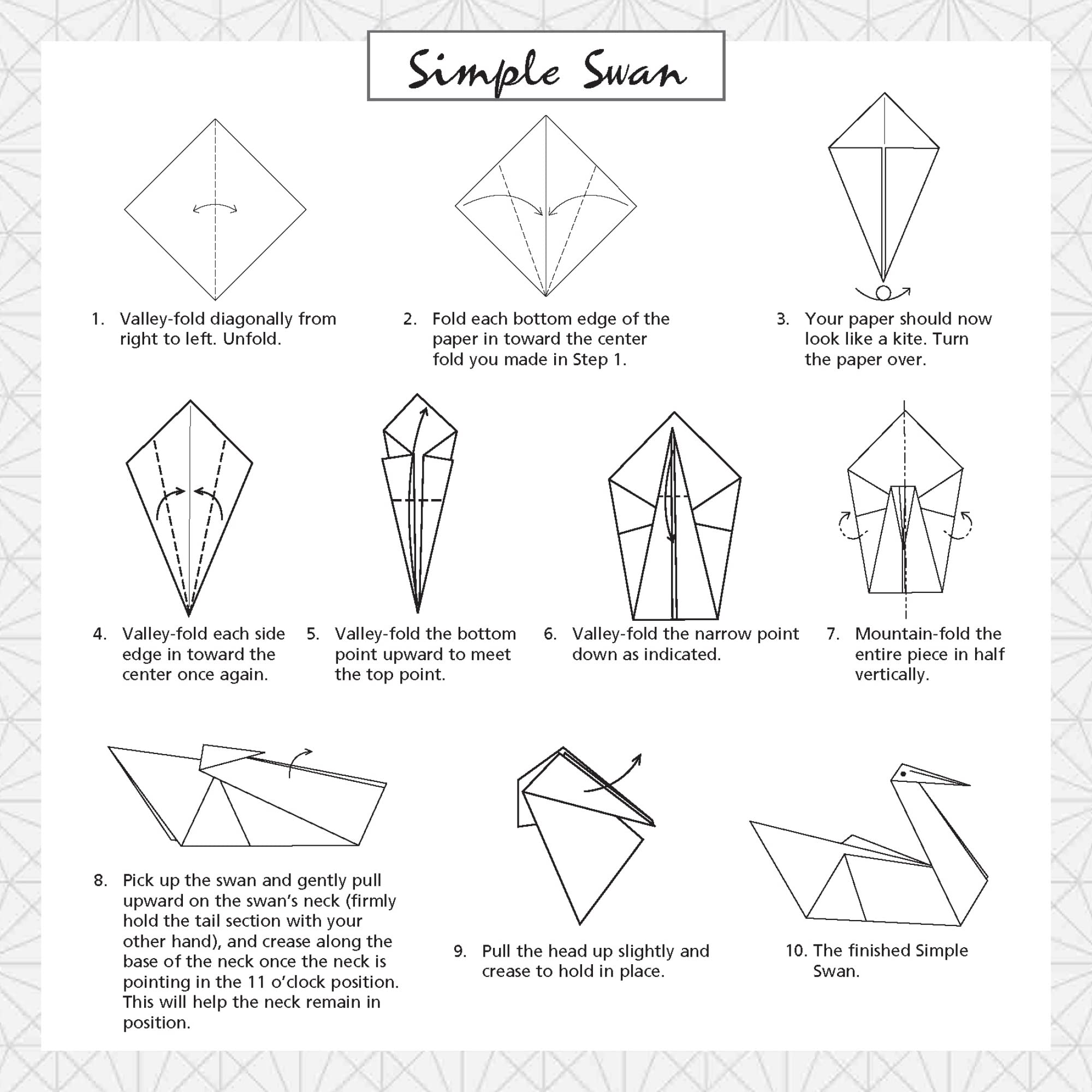 Simple Swan

1. Valley-fold diagonally from right to left. Unfold.

2. Fold each bottom edge of the paper in toward the center fold you made in Step 1.

3. Your paper should now look like a kite. Turn the paper over.

4. Valley-fold each side edge in toward the center once again.

5. Valley-fold the bottom point upward to meet the top point.

6. Valley-fold the narrow point down as indicated.

7. Mountain-fold the entire piece in half vertically.

8. Pick up the swan and gently pull upward on the swan's neck (firmly hold the tail section with your other hand), and crease along the base of the neck once the neck is pointing in the 11 o'clock position. This will help the neck remain in position.

9. Pull the head up slightly and crease to hold in place.

10. The finished Simple Swan.