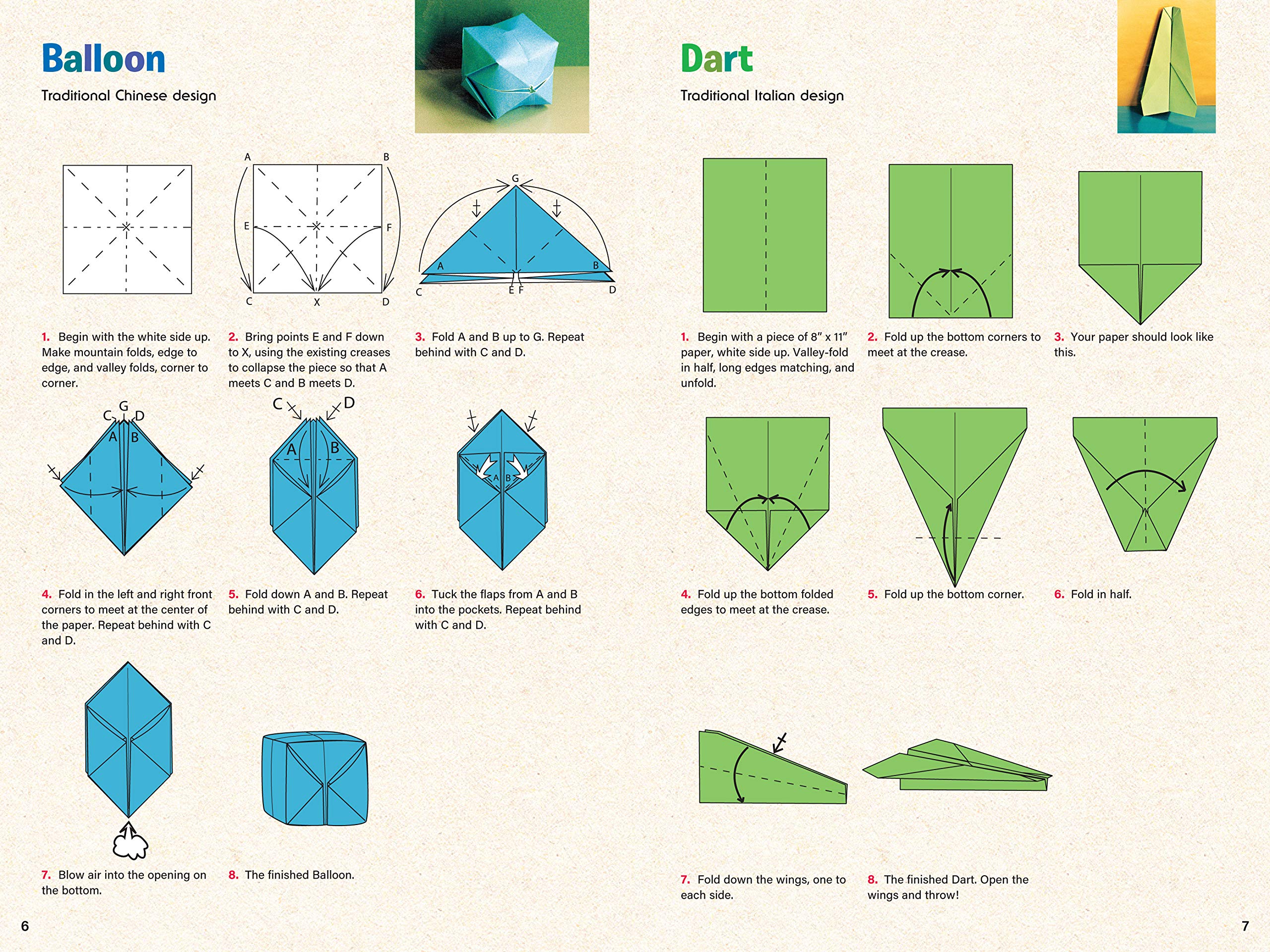 Balloon

Traditional Chinese design

A B E F C X D

G A B C E F D

1. Begin with the white side up. Make mountain folds, edge to edge, and valley folds, corner to corner.

2. Bring points E and F down to X, using the existing creases to collapse the piece so that A meets C and B meets D.

3. Fold A and B up to G. Repeat behind with C and D.

G C D A B

C D A B

A B

4. Fold in the left and right front corners to meet at the center of the paper. Repeat behind with C and D.

5. Fold down A and B. Repeat behind with C and D.

6. Tuck the flaps from A and B into the pockets. Repeat behind with C and D.

7. Blow air into the opening on the bottom.

8. The finished Balloon.

6

Dart

Traditional Italian design

1. Begin with a piece of 8″ x 11″ paper, white side up. Valley-fold in half, long edges matching, and unfold.

2. Fold up the bottom corners to meet at the crease.

3. Your paper should look like this.

4. Fold up the bottom folded edges to meet at the crease.

5. Fold up the bottom corner.

6. Fold in half.

7. Fold down the wings, one to each side.

8. The finished Dart. Open the wings and throw!

7