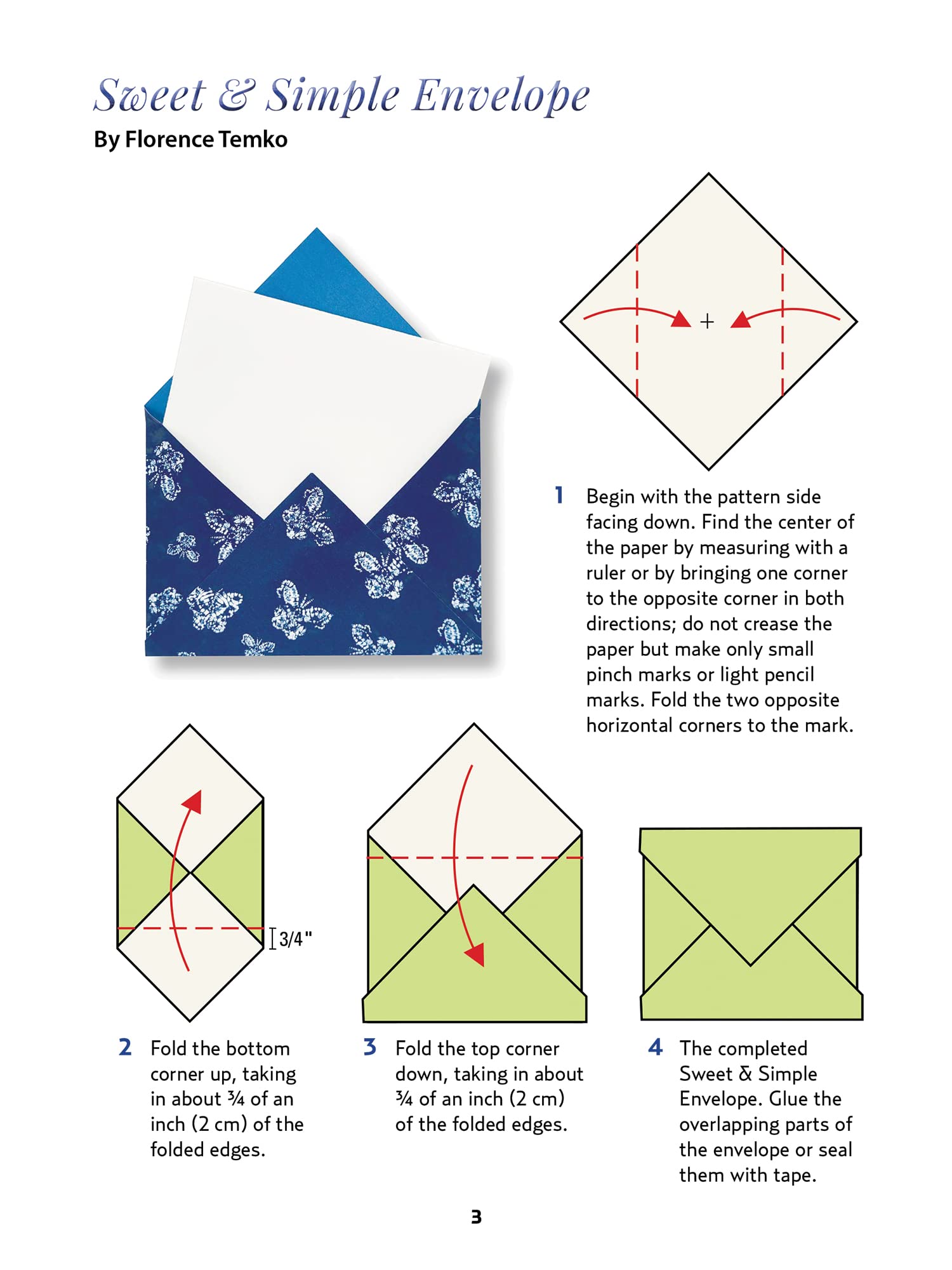 Sweet & Simple Envelope
By Florence Temko

+

1 Begin with the pattern side facing down. Find the center of the paper by measuring with a ruler or by bringing one corner to the opposite corner in both directions; do not crease the paper but make only small pinch marks or light pencil marks. Fold the two opposite horizontal corners to the mark.

3/4"

2 Fold the bottom corner up, taking in about ¾ of an inch (2 cm) of the folded edges.

3 Fold the top corner down, taking in about ¾ of an inch (2 cm) of the folded edges.

4 The completed Sweet & Simple Envelope. Glue the overlapping parts of the envelope or seal them with tape.

3