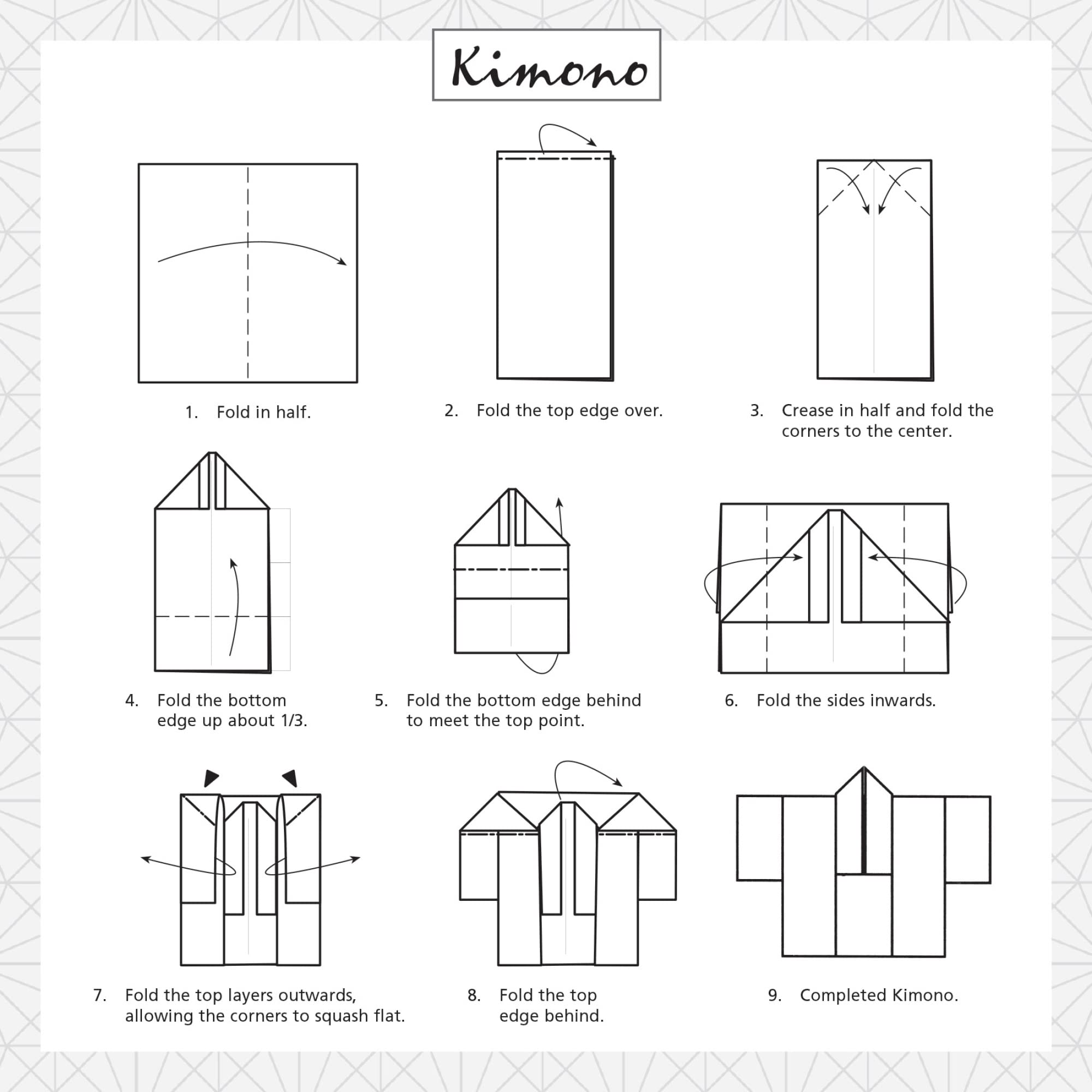 Kimono

1. Fold in half.

2. Fold the top edge over.

3. Crease in half and fold the corners to the center.

4. Fold the bottom edge up about 1/3.

5. Fold the bottom edge behind to meet the top point.

6. Fold the sides inwards.

7. Fold the top layers outwards, allowing the corners to squash flat.

8. Fold the top edge behind.

9. Completed Kimono.