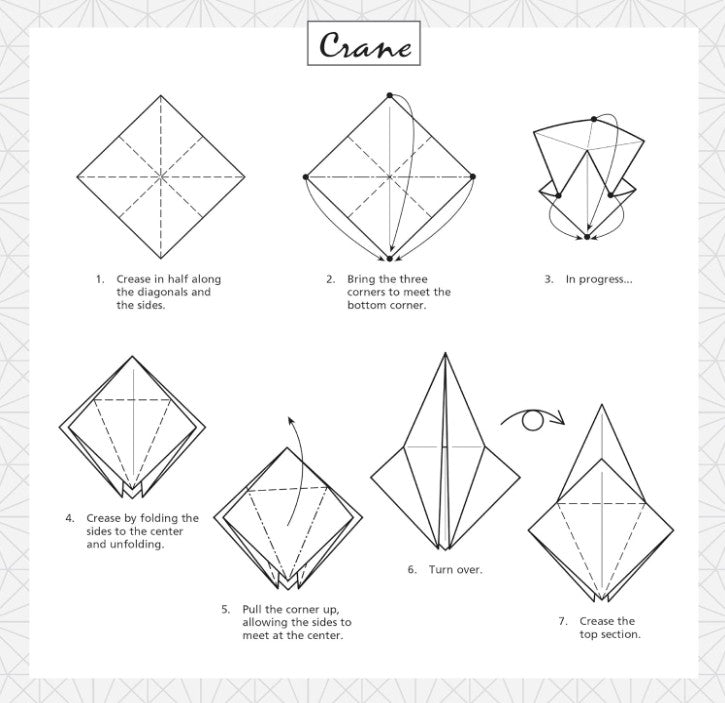 Crane

1. Crease in half along the diagonals and the sides.

2. Bring the three corners to meet the bottom corner.

3. In progress...

4. Crease by folding the sides to the center and unfolding.

5. Pull the corner up, allowing the sides to meet at the center.

6. Turn over.

7. Crease the top section.