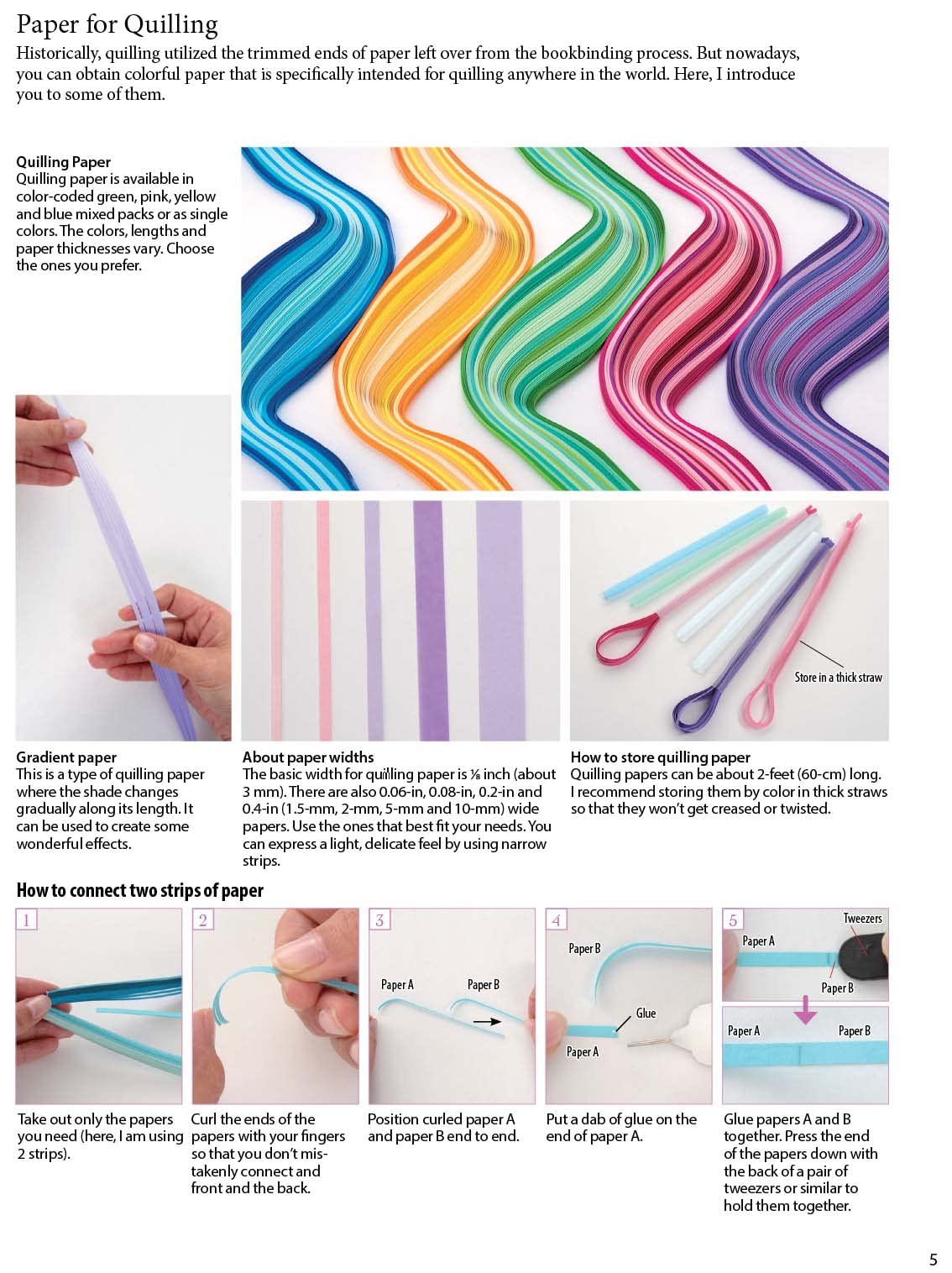 Paper for Quilling

Historically, quilling utilized the trimmed ends of paper left over from the bookbinding process. But nowadays, you can obtain colorful paper that is specifically intended for quilling anywhere in the world. Here, I introduce you to some of them.

Quilling Paper
Quilling paper is available in color-coded green, pink, yellow and blue mixed packs or as single colors. The colors, lengths and paper thicknesses vary. Choose the ones you prefer.

Store in a thick straw

Gradient paper
This is a type of quilling paper where the shade changes gradually along its length. It can be used to create some wonderful effects.

About paper widths
The basic width for quilling paper is ⅛ inch (about 3 mm). There are also 0.06-in, 0.08-in, 0.2-in and 0.4-in (1.5-mm, 2-mm, 5-mm and 10-mm) wide papers. Use the ones that best fit your needs. You can express a light, delicate feel by using narrow strips.

How to store quilling paper
Quilling papers can be about 2-feet (60-cm) long. I recommend storing them by color in thick straws so that they won't get creased or twisted.

How to connect two strips of paper

1
Take out only the papers you need (here, I am using 2 strips).

2
Curl the ends of the papers with your fingers so that you don't mistakenly connect and front and the back.

3
Paper A
Paper B
Position curled paper A and paper B end to end.

4
Paper B
Glue
Paper A
Put a dab of glue on the end of paper A.

5
Tweezers
Paper A
Paper B
Paper A
Paper B
Glue papers A and B together. Press the end of the papers down with the back of a pair of tweezers or similar to hold them together.

5