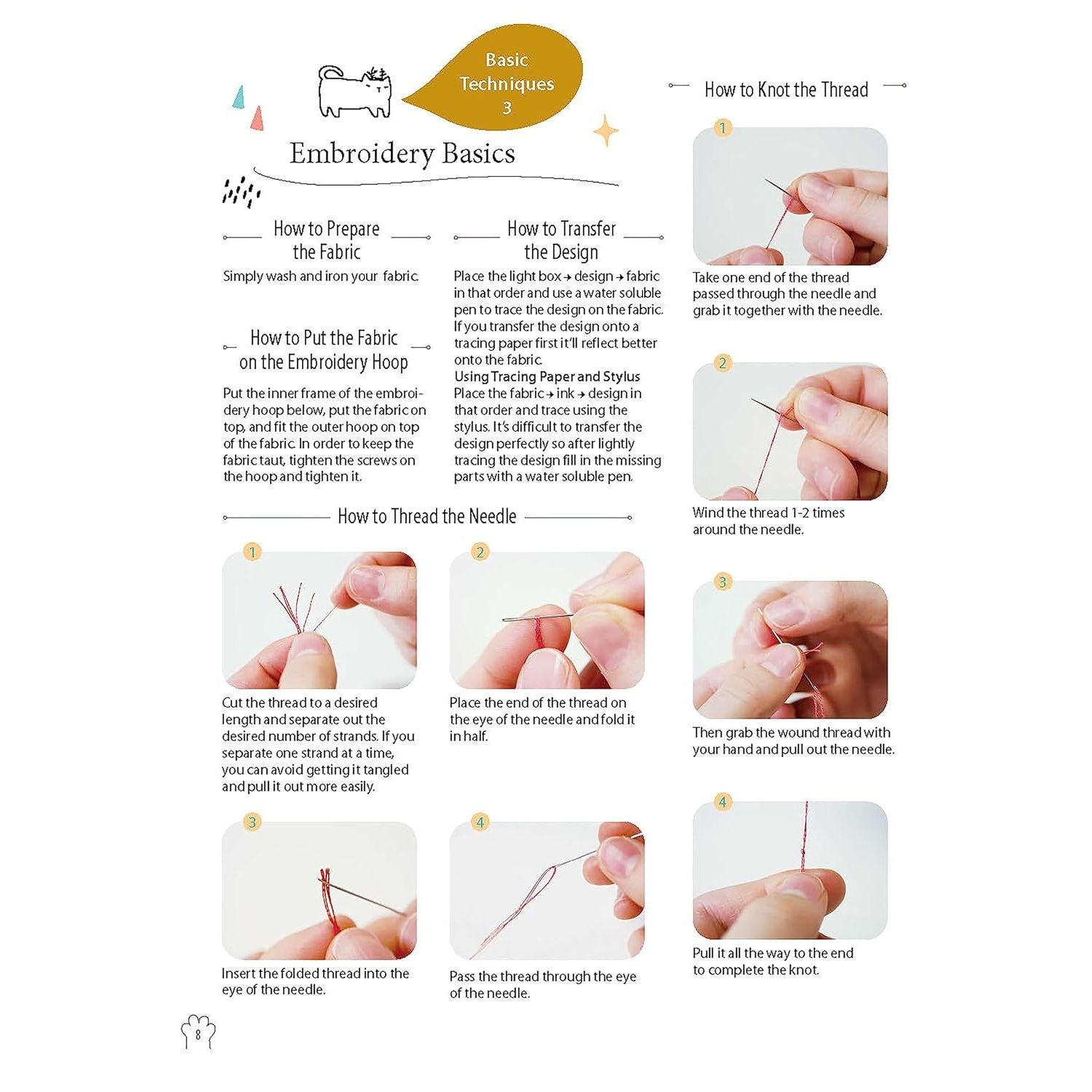 Basic Techniques 3

Embroidery Basics

How to Prepare the Fabric

Simply wash and iron your fabric.

How to Put the Fabric on the Embroidery Hoop

Put the inner frame of the embroidery hoop below, put the fabric on top, and fit the outer hoop on top of the fabric. In order to keep the fabric taut, tighten the screws on the hoop and tighten it.

How to Transfer the Design

Place the light box → design → fabric in that order and use a water soluble pen to trace the design on the fabric. If you transfer the design onto a tracing paper first it'll reflect better onto the fabric.

Using Tracing Paper and Stylus

Place the fabric → ink → design in that order and trace using the stylus. It's difficult to transfer the design perfectly so after lightly tracing the design fill in the missing parts with a water soluble pen.

How to Thread the Needle

1

Cut the thread to a desired length and separate out the desired number of strands. If you separate one strand at a time, you can avoid getting it tangled and pull it out more easily.

2

Place the end of the thread on the eye of the needle and fold it in half.

3

Insert the folded thread into the eye of the needle.

4

Pass the thread through the eye of the needle.

How to Knot the Thread

1

Take one end of the thread passed through the needle and grab it together with the needle.

2

Wind the thread 1-2 times around the needle.

3

Then grab the wound thread with your hand and pull out the needle.

4

Pull it all the way to the end to complete the knot.

8