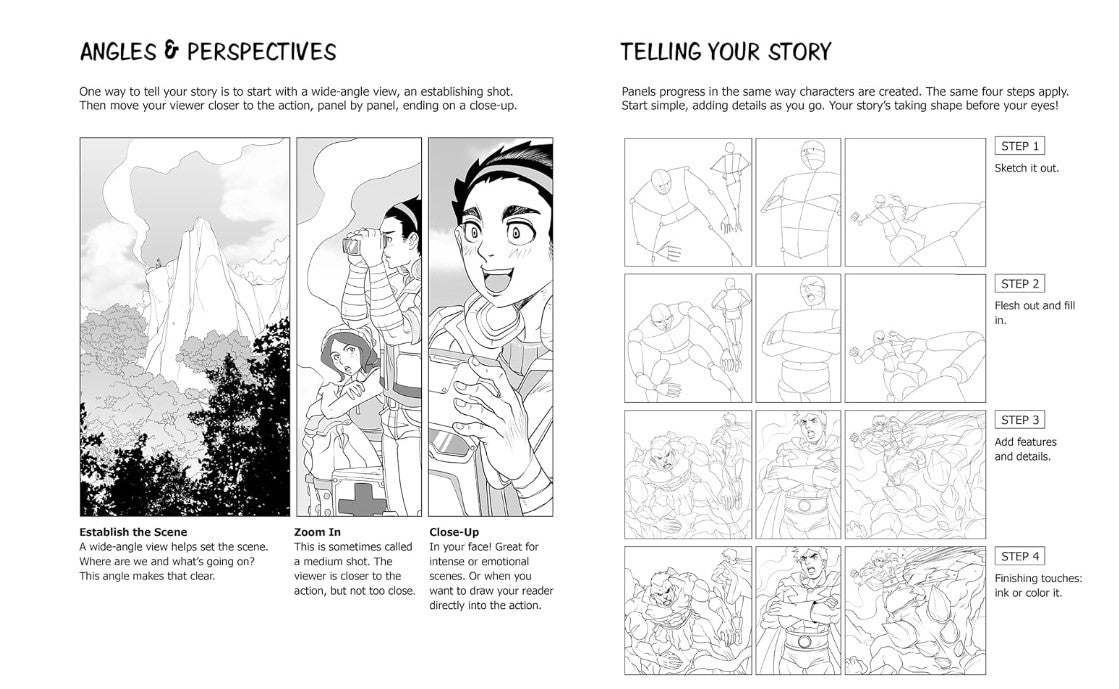 ANGLES & PERSPECTIVES

One way to tell your story is to start with a wide-angle view, an establishing shot. Then move your viewer closer to the action, panel by panel, ending on a close-up.

**Establish the Scene**
A wide-angle view helps set the scene. Where are we and what's going on? This angle makes that clear.

**Zoom In**
This is sometimes called a medium shot. The viewer is closer to the action, but not too close.

**Close-Up**
In your face! Great for intense or emotional scenes. Or when you want to draw your reader directly into the action.

TELLING YOUR STORY

Panels progress in the same way characters are created. The same four steps apply. Start simple, adding details as you go. Your story's taking shape before your eyes!

STEP 1
Sketch it out.

STEP 2
Flesh out and fill in.

STEP 3
Add features and details.

STEP 4
Finishing touches: ink or color it.