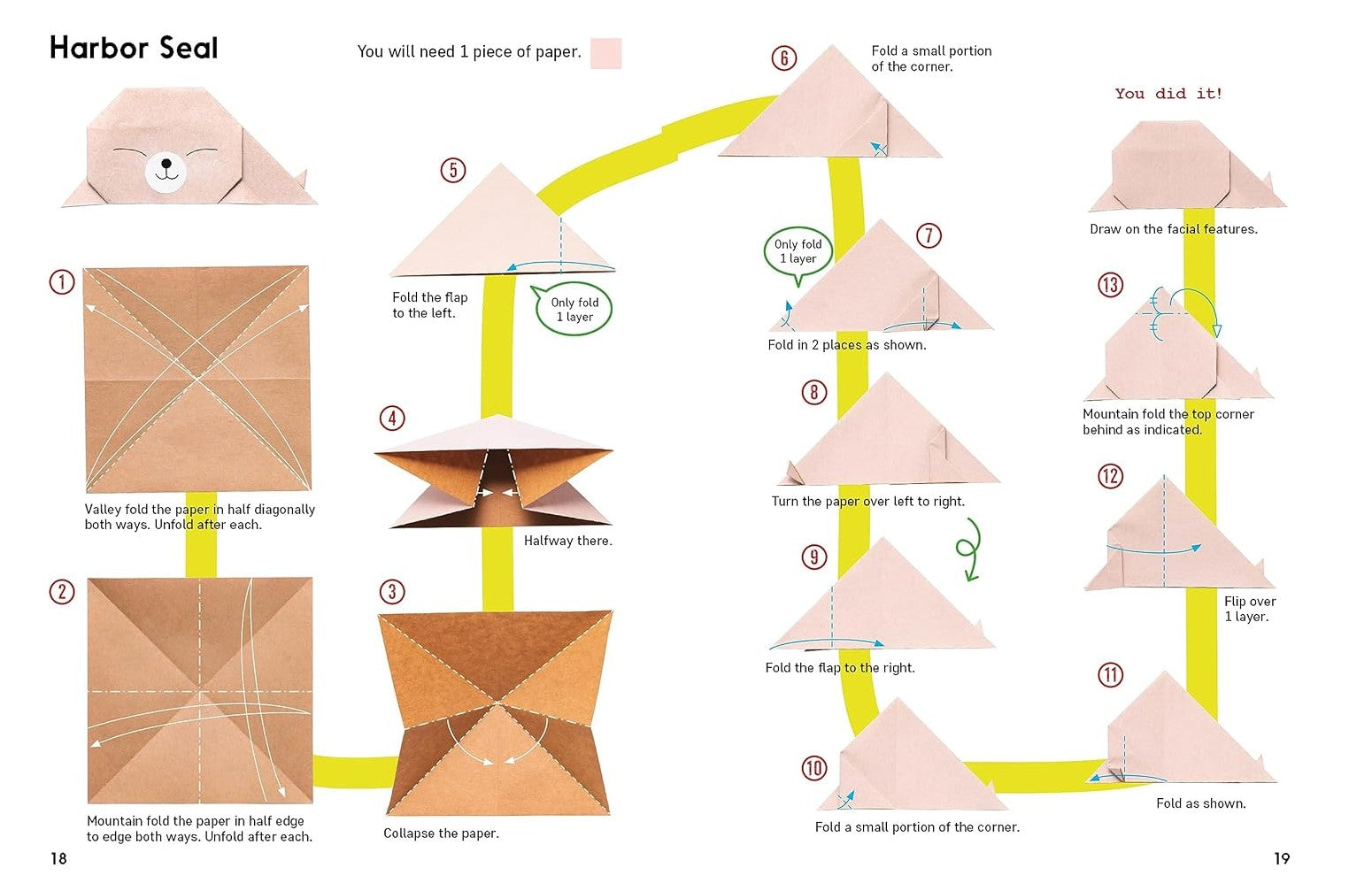 Harbor Seal

You will need 1 piece of paper.

1
Valley fold the paper in half diagonally both ways. Unfold after each.

2
Mountain fold the paper in half edge to edge both ways. Unfold after each.

3
Collapse the paper.

4
Halfway there.

5
Fold the flap to the left.

Only fold 1 layer

6
Fold a small portion of the corner.

7
Only fold 1 layer

Fold in 2 places as shown.

8
Turn the paper over left to right.

9
Fold the flap to the right.

10
Fold a small portion of the corner.

11
Fold as shown.

12
Flip over 1 layer.

13
Mountain fold the top corner behind as indicated.

You did it!

Draw on the facial features.

18

19