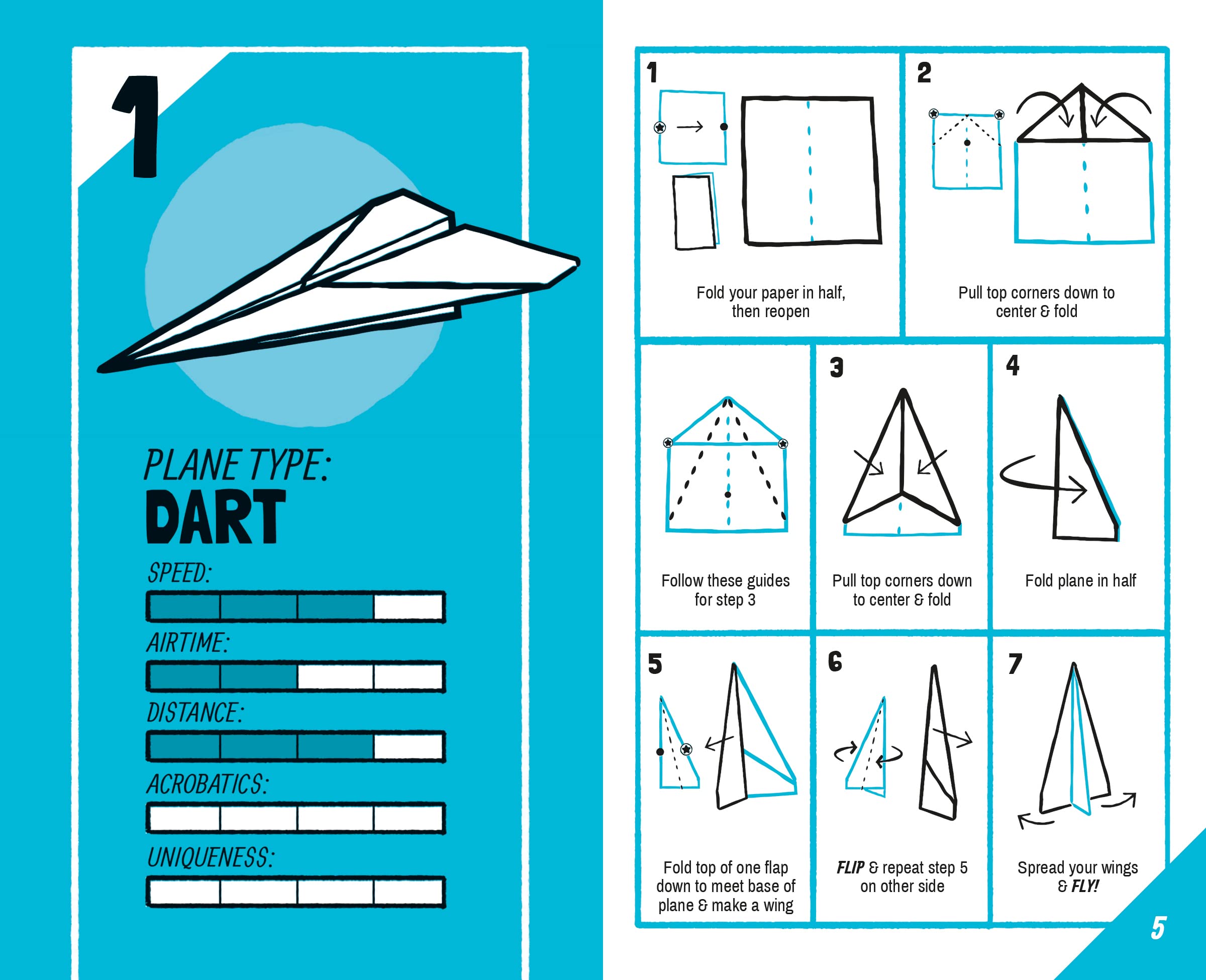 1

PLANE TYPE:
DART

SPEED:

AIRTIME:

DISTANCE:

ACROBATICS:

UNIQUENESS:

1
Fold your paper in half, then reopen

2
Pull top corners down to center & fold

Follow these guides for step 3

3
Pull top corners down to center & fold

4
Fold plane in half

5
Fold top of one flap down to meet base of plane & make a wing

6
FLIP & repeat step 5 on other side

7
Spread your wings & FLY!

5