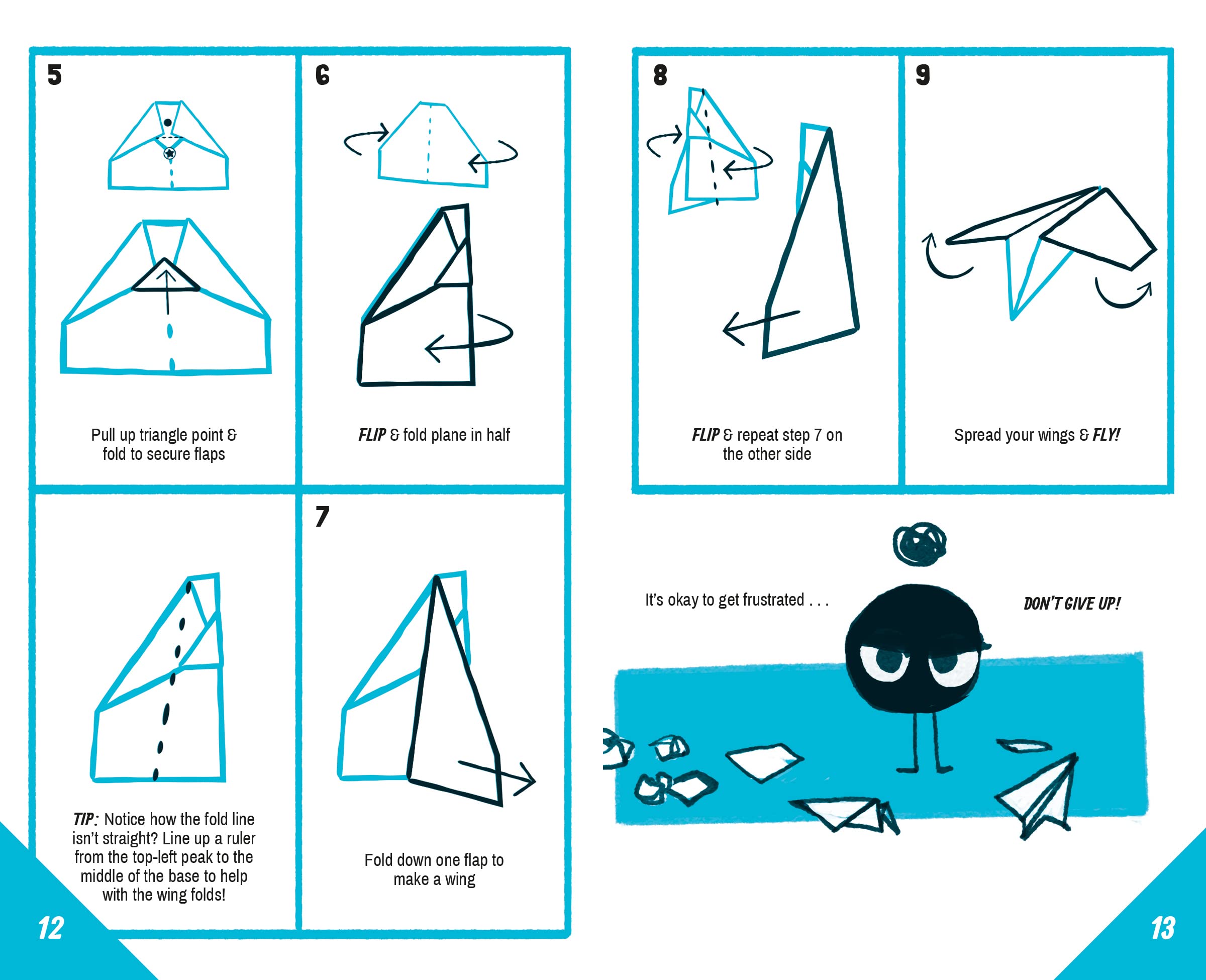 5

Pull up triangle point & fold to secure flaps

6

FLIP & fold plane in half

TIP: Notice how the fold line isn't straight? Line up a ruler from the top-left peak to the middle of the base to help with the wing folds!

7

Fold down one flap to make a wing

12

8

FLIP & repeat step 7 on the other side

9

Spread your wings & FLY!

It's okay to get frustrated . . .

DON'T GIVE UP!

13