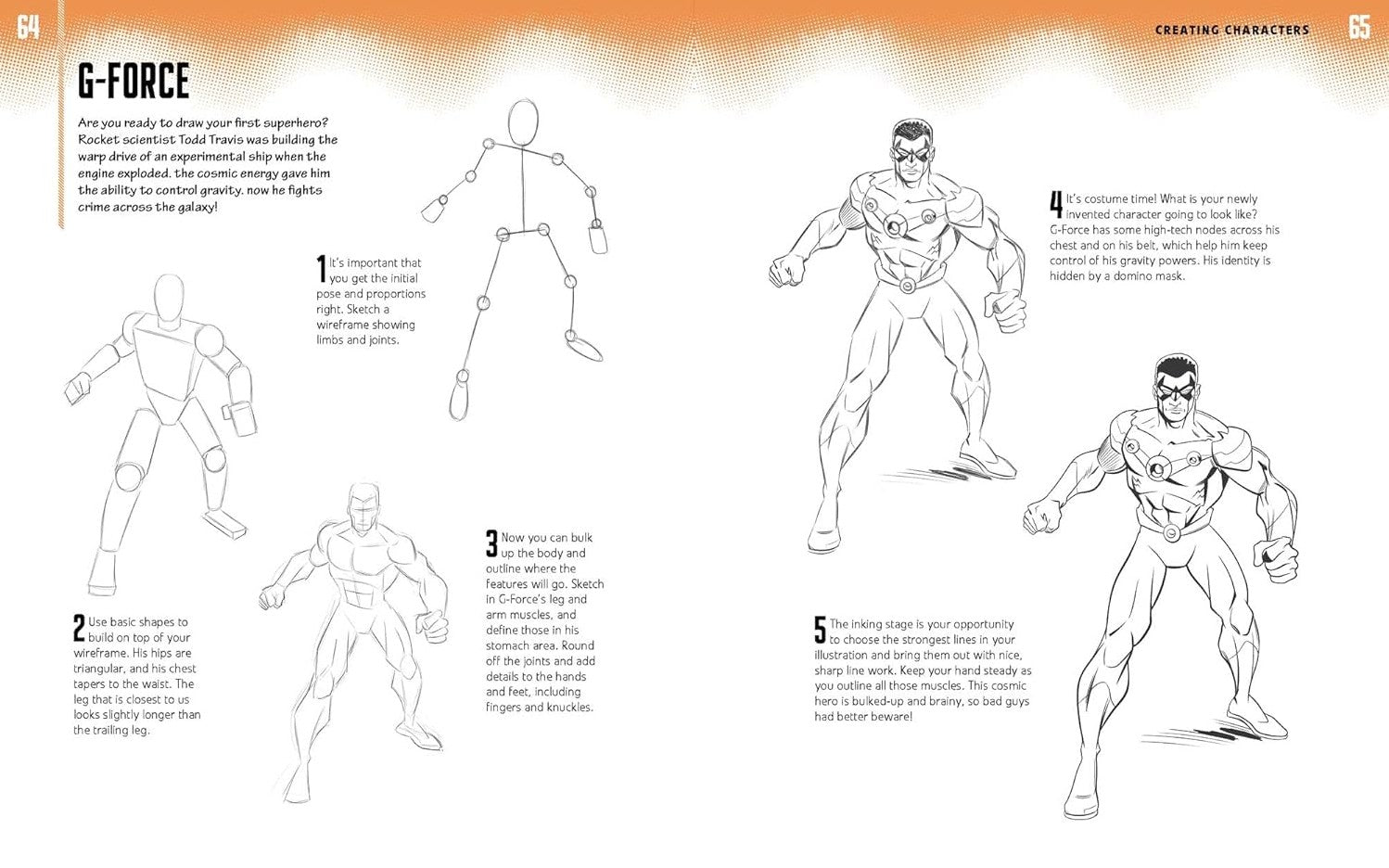 64

G-FORCE

Are you ready to draw your first superhero? Rocket scientist Todd Travis was building the warp drive of an experimental ship when the engine exploded. the cosmic energy gave him the ability to control gravity. now he fights crime across the galaxy!

1 It's important that you get the initial pose and proportions right. Sketch a wireframe showing limbs and joints.

2 Use basic shapes to build on top of your wireframe. His hips are triangular, and his chest tapers to the waist. The leg that is closest to us looks slightly longer than the trailing leg.

3 Now you can bulk up the body and outline where the features will go. Sketch in G-Force's leg and arm muscles, and define those in his stomach area. Round off the joints and add details to the hands and feet, including fingers and knuckles.

CREATING CHARACTERS

65

4 It's costume time! What is your newly invented character going to look like? G-Force has some high-tech nodes across his chest and on his belt, which help him keep control of his gravity powers. His identity is hidden by a domino mask.

5 The inking stage is your opportunity to choose the strongest lines in your illustration and bring them out with nice, sharp line work. Keep your hand steady as you outline all those muscles. This cosmic hero is bulked-up and brainy, so bad guys had better beware!