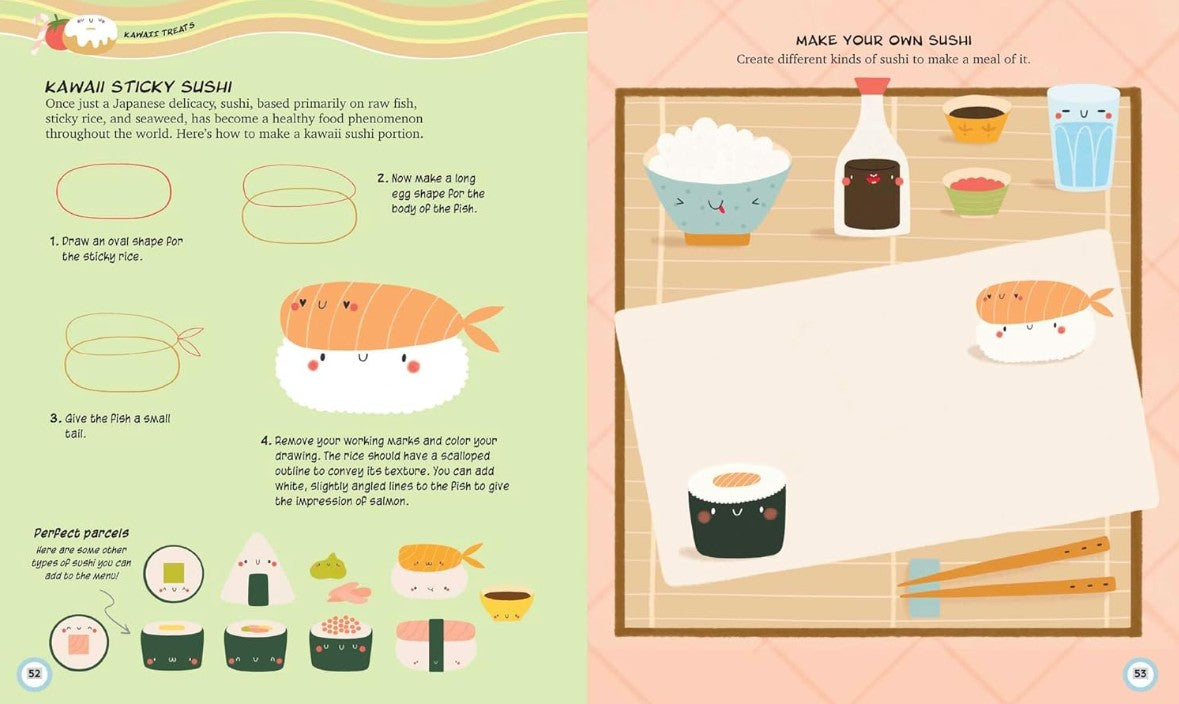 KAWAII TREATS

KAWAII STICKY SUSHI

Once just a Japanese delicacy, sushi, based primarily on raw fish, sticky rice, and seaweed, has become a healthy food phenomenon throughout the world. Here's how to make a kawaii sushi portion.

1. Draw an oval shape for the sticky rice.

2. Now make a long egg shape for the body of the fish.

3. Give the fish a small tail.

4. Remove your working marks and color your drawing. The rice should have a scalloped outline to convey its texture. You can add white, slightly angled lines to the fish to give the impression of salmon.

Perfect parcels

Here are some other types of sushi you can add to the menu!

52

MAKE YOUR OWN SUSHI

Create different kinds of sushi to make a meal of it.

53