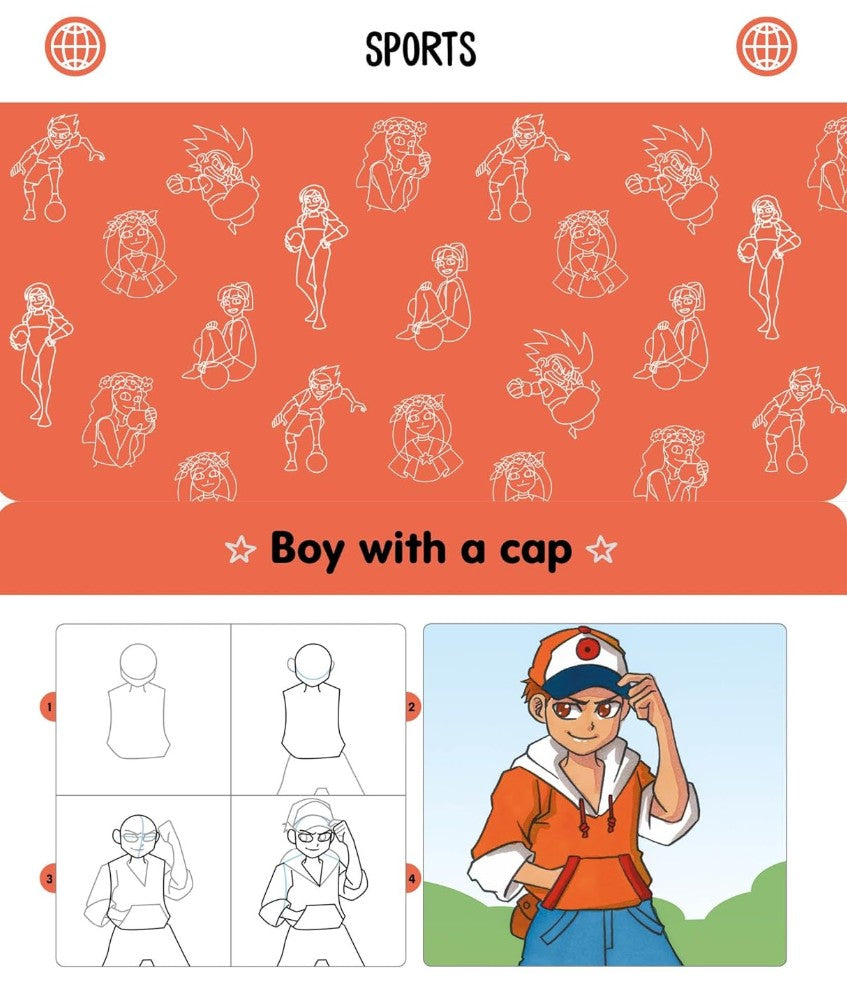 SPORTS

☆ Boy with a cap ☆

1

2

3

4