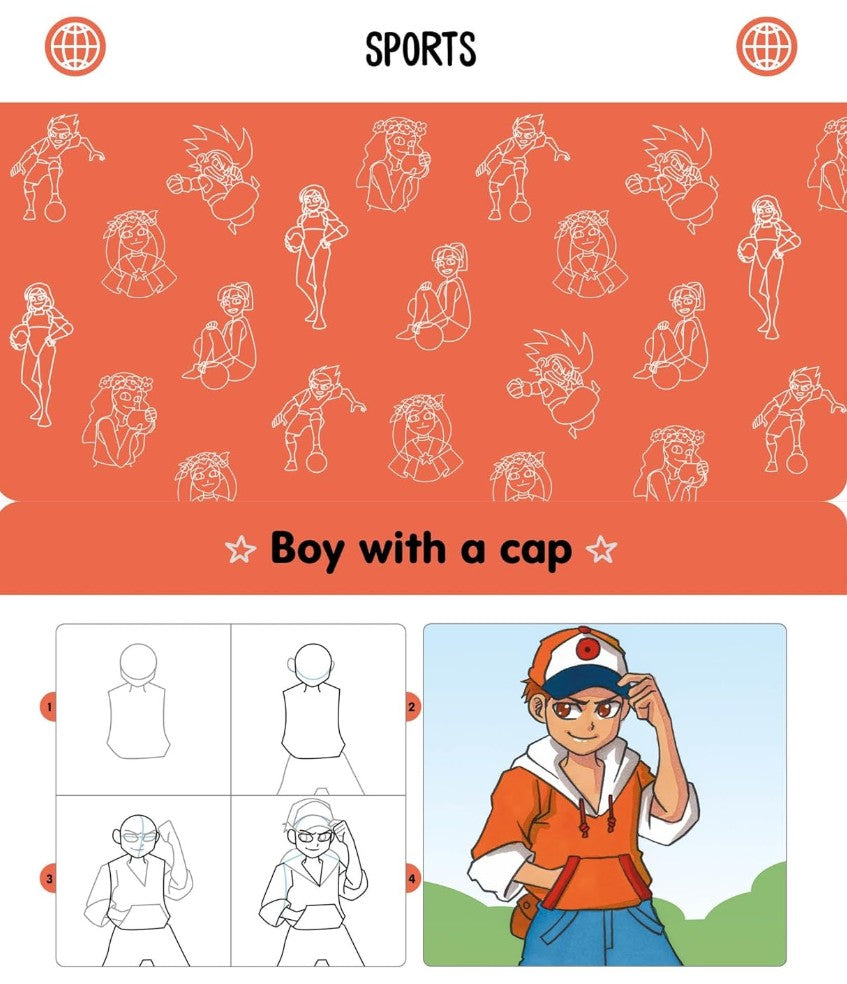 SPORTS

☆ Boy with a cap ☆

1

2

3

4