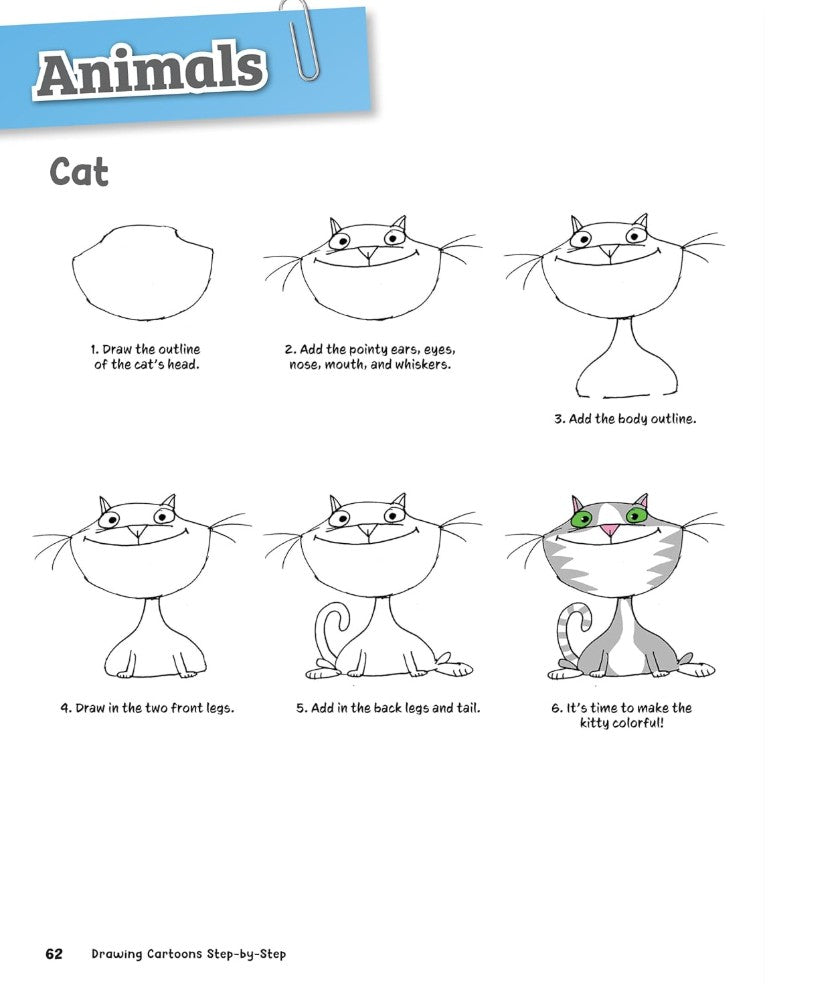 Animals

Cat

1. Draw the outline of the cat's head.

2. Add the pointy ears, eyes, nose, mouth, and whiskers.

3. Add the body outline.

4. Draw in the two front legs.

5. Add in the back legs and tail.

6. It's time to make the kitty colorful!

62 Drawing Cartoons Step-by-Step