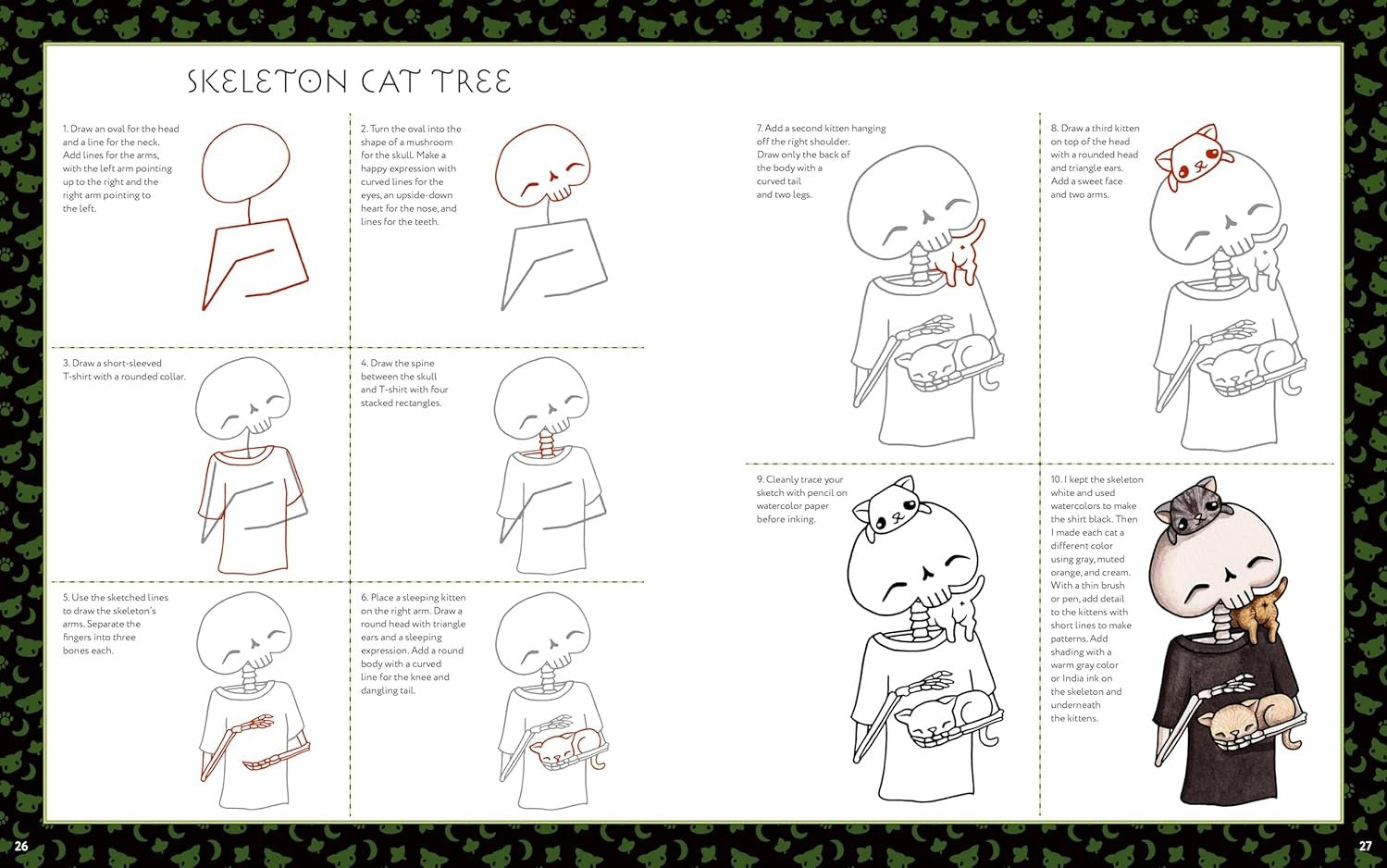 SKELETON CAT TREE

1. Draw an oval for the head and a line for the neck. Add lines for the arms, with the left arm pointing up to the right and the right arm pointing to the left.

2. Turn the oval into the shape of a mushroom for the skull. Make a happy expression with curved lines for the eyes, an upside-down heart for the nose, and lines for the teeth.

3. Draw a short-sleeved T-shirt with a rounded collar.

4. Draw the spine between the skull and T-shirt with four stacked rectangles.

5. Use the sketched lines to draw the skeleton's arms. Separate the fingers into three bones each.

6. Place a sleeping kitten on the right arm. Draw a round head with triangle ears and a sleeping expression. Add a round body with a curved line for the knee and dangling tail.

7. Add a second kitten hanging off the right shoulder. Draw only the back of the body with a curved tail and two legs.

8. Draw a third kitten on top of the head with a rounded head and triangle ears. Add a sweet face and two arms.

9. Cleanly trace your sketch with pencil on watercolor paper before inking.

10. I kept the skeleton white and used watercolors to make the shirt black. Then I made each cat a different color using gray, muted orange, and cream. With a thin brush or pen, add detail to the kittens with short lines to make patterns. Add shading with a warm gray color or India ink on the skeleton and underneath the kittens.

26

27