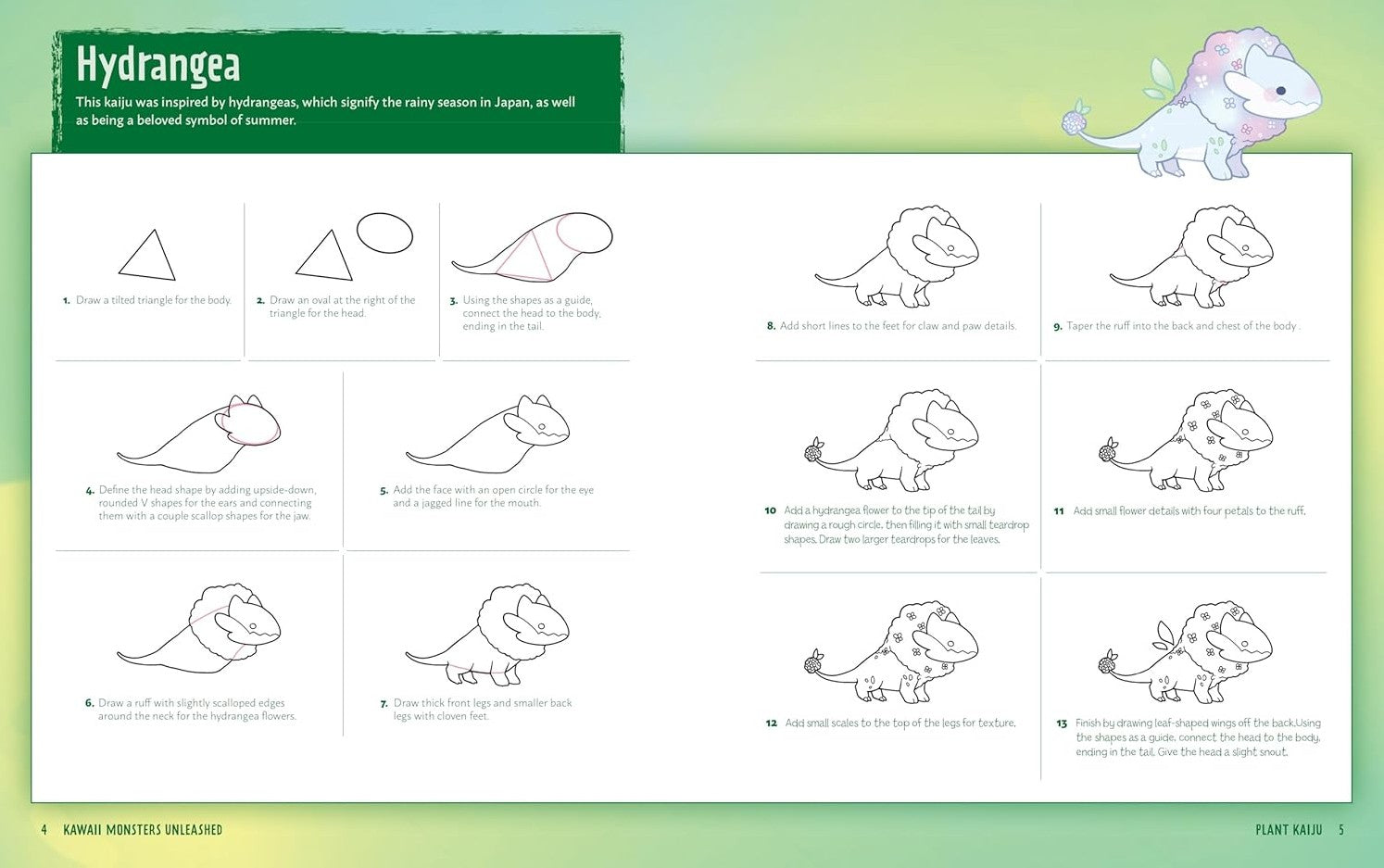 Hydrangea

This kaiju was inspired by hydrangeas, which signify the rainy season in Japan, as well as being a beloved symbol of summer.

1. Draw a tilted triangle for the body.

2. Draw an oval at the right of the triangle for the head.

3. Using the shapes as a guide, connect the head to the body, ending in the tail.

4. Define the head shape by adding upside-down, rounded V shapes for the ears and connecting them with a couple scallop shapes for the jaw.

5. Add the face with an open circle for the eye and a jagged line for the mouth.

6. Draw a ruff with slightly scalloped edges around the neck for the hydrangea flowers.

7. Draw thick front legs and smaller back legs with cloven feet.

8. Add short lines to the feet for claw and paw details.

9. Taper the ruff into the back and chest of the body .

10 Add a hydrangea flower to the tip of the tail by drawing a rough circle, then filling it with small teardrop shapes. Draw two larger teardrops for the leaves.

11 Add small flower details with four petals to the ruff.

12 Add small scales to the top of the legs for texture.

13 Finish by drawing leaf-shaped wings off the back.Using the shapes as a guide, connect the head to the body, ending in the tail. Give the head a slight snout.

4 KAWAII MONSTERS UNLEASHED

PLANT KAIJU 5