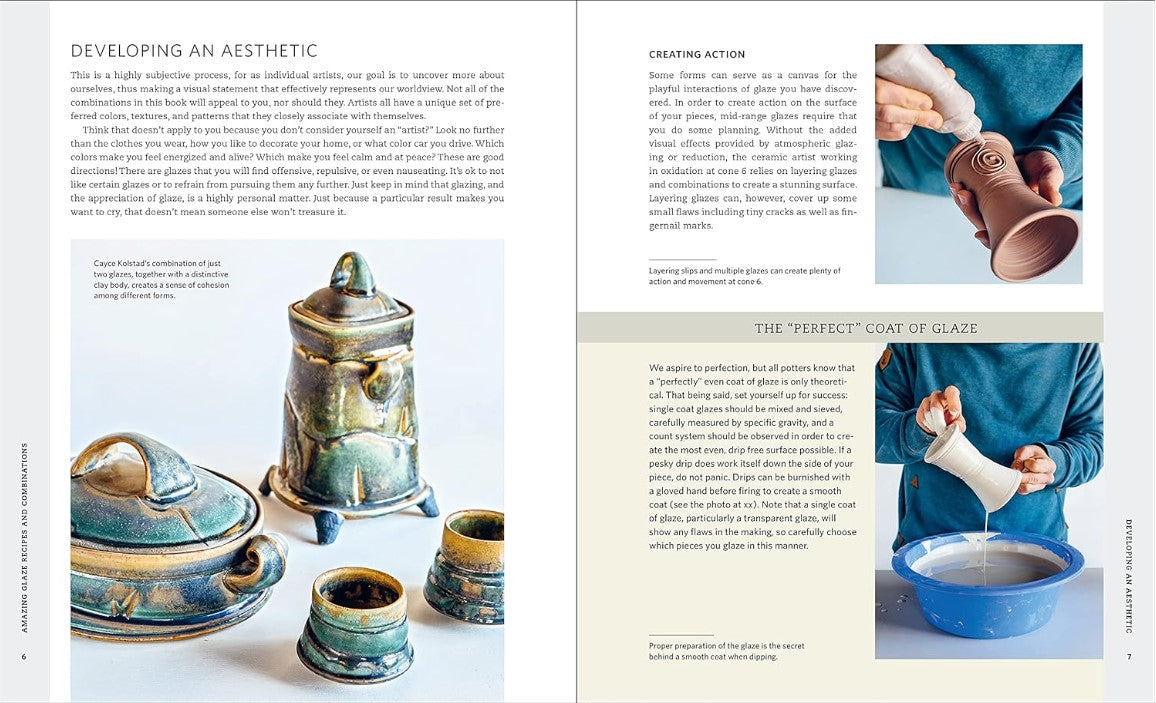 DEVELOPING AN AESTHETIC

This is a highly subjective process, for as individual artists, our goal is to uncover more about ourselves, thus making a visual statement that effectively represents our worldview. Not all of the combinations in this book will appeal to you, nor should they. Artists all have a unique set of preferred colors, textures, and patterns that they closely associate with themselves.

Think that doesn't apply to you because you don't consider yourself an "artist?" Look no further than the clothes you wear, how you like to decorate your home, or what color car you drive. Which colors make you feel energized and alive? Which make you feel calm and at peace? These are good directions! There are glazes that you will find offensive, repulsive, or even nauseating. It's ok to not like certain glazes or to refrain from pursuing them any further. Just keep in mind that glazing, and the appreciation of glaze, is a highly personal matter. Just because a particular result makes you want to cry, that doesn't mean someone else won't treasure it.

Cayce Kolstad's combination of just two glazes, together with a distinctive clay body, creates a sense of cohesion among different forms.

AMAZING GLAZE RECIPES AND COMBINATIONS

6

CREATING ACTION

Some forms can serve as a canvas for the playful interactions of glaze you have discovered. In order to create action on the surface of your pieces, mid-range glazes require that you do some planning. Without the added visual effects provided by atmospheric glazing or reduction, the ceramic artist working in oxidation at cone 6 relies on layering glazes and combinations to create a stunning surface. Layering glazes can, however, cover up some small flaws including tiny cracks as well as fingernail marks.

Layering slips and multiple glazes can create plenty of action and movement at cone 6.

THE "PERFECT" COAT OF GLAZE

We aspire to perfection, but all potters know that a "perfectly" even coat of glaze is only theoretical. That being said, set yourself up for success: single coat glazes should be mixed and sieved, carefully measured by specific gravity, and a count system should be observed in order to create the most even, drip free surface possible. If a pesky drip does work itself down the side of your piece, do not panic. Drips can be burnished with a gloved hand before firing to create a smooth coat (see the photo at xx). Note that a single coat of glaze, particularly a transparent glaze, will show any flaws in the making, so carefully choose which pieces you glaze in this manner.

Proper preparation of the glaze is the secret behind a smooth coat when dipping.

DEVELOPING AN AESTHETIC

7