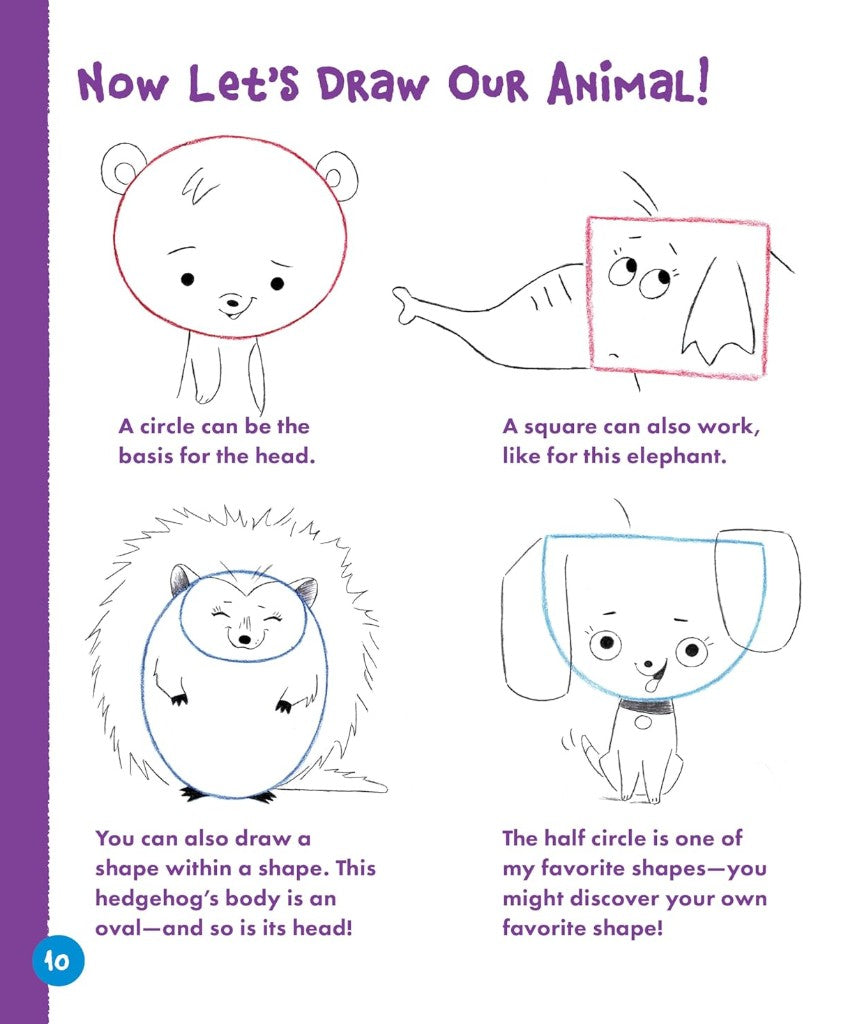 Now Let's Draw Our Animal!

A circle can be the basis for the head.

A square can also work, like for this elephant.

You can also draw a shape within a shape. This hedgehog's body is an oval—and so is its head!

The half circle is one of my favorite shapes—you might discover your own favorite shape!

10