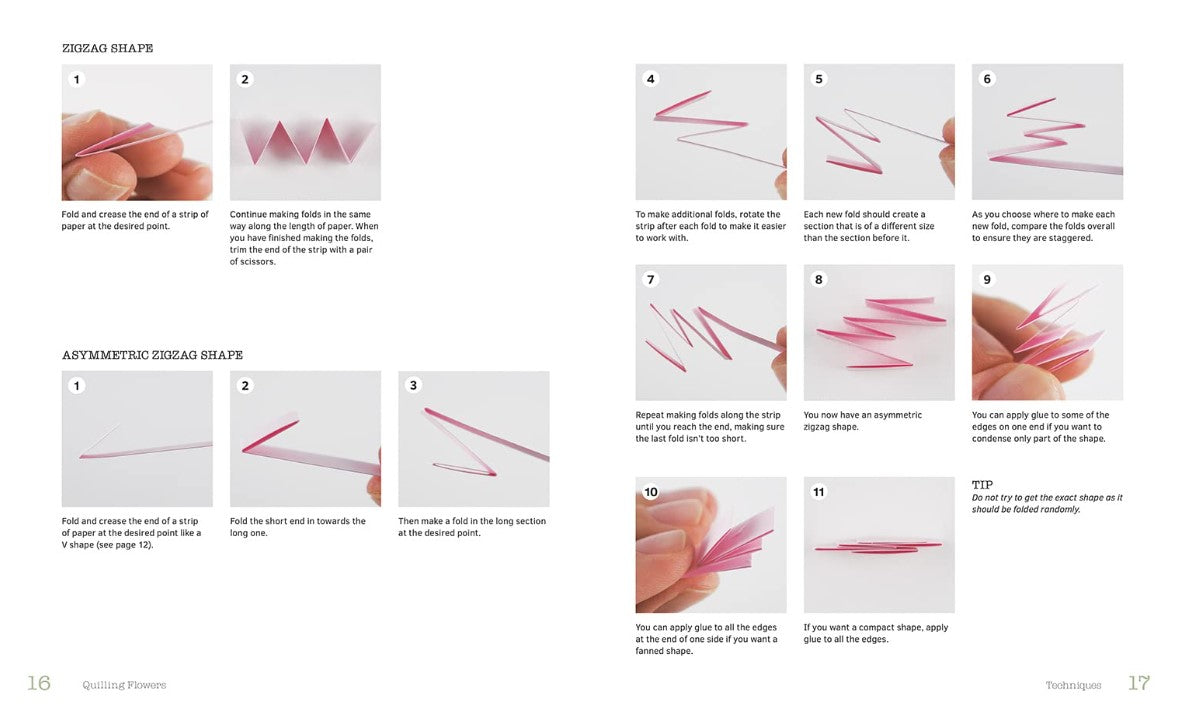 ZIGZAG SHAPE

1

Fold and crease the end of a strip of paper at the desired point.

2

Continue making folds in the same way along the length of paper. When you have finished making the folds, trim the end of the strip with a pair of scissors.

ASYMMETRIC ZIGZAG SHAPE

1

Fold and crease the end of a strip of paper at the desired point like a V shape (see page 12).

2

Fold the short end in towards the long one.

3

Then make a fold in the long section at the desired point.

16 Quilling Flowers

4

To make additional folds, rotate the strip after each fold to make it easier to work with.

5

Each new fold should create a section that is of a different size than the section before it.

6

As you choose where to make each new fold, compare the folds overall to ensure they are staggered.

7

Repeat making folds along the strip until you reach the end, making sure the last fold isn't too short.

8

You now have an asymmetric zigzag shape.

9

You can apply glue to some of the edges on one end if you want to condense only part of the shape.

10

You can apply glue to all the edges at the end of one side if you want a fanned shape.

11

If you want a compact shape, apply glue to all the edges.

TIP
Do not try to get the exact shape as it should be folded randomly.

Techniques 17