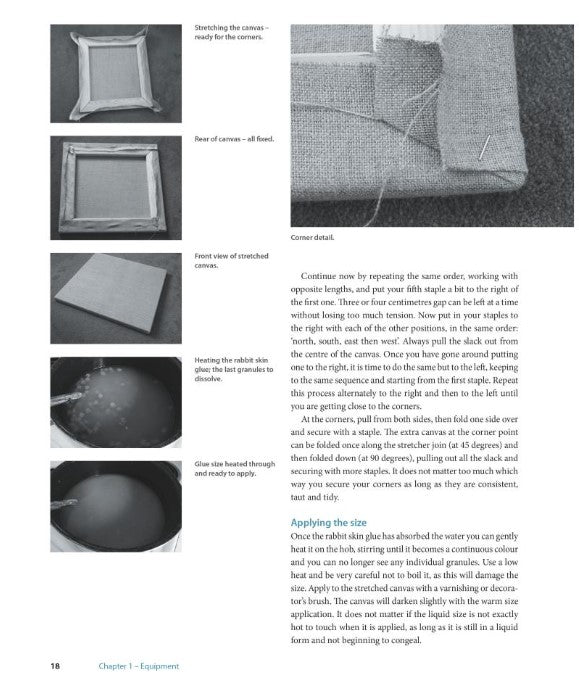 Stretching the canvas – ready for the corners.

Rear of canvas – all fixed.

Front view of stretched canvas.

Heating the rabbit skin glue; the last granules to dissolve.

Glue size heated through and ready to apply.

Corner detail.

Continue now by repeating the same order, working with opposite lengths, and put your fifth staple a bit to the right of the first one. Three or four centimetres gap can be left at a time without losing too much tension. Now put in your staples to the right with each of the other positions, in the same order: 'north, south, east then west'. Always pull the slack out from the centre of the canvas. Once you have gone around putting one to the right, it is time to do the same but to the left, keeping to the same sequence and starting from the first staple. Repeat this process alternately to the right and then to the left until you are getting close to the corners.

At the corners, pull from both sides, then fold one side over and secure with a staple. The extra canvas at the corner point can be folded once along the stretcher join (at 45 degrees) and then folded down (at 90 degrees), pulling out all the slack and securing with more staples. It does not matter too much which way you secure your corners as long as they are consistent, taut and tidy.

Applying the size

Once the rabbit skin glue has absorbed the water you can gently heat it on the hob, stirring until it becomes a continuous colour and you can no longer see any individual granules. Use a low heat and be very careful not to boil it, as this will damage the size. Apply to the stretched canvas with a varnishing or decorator's brush. The canvas will darken slightly with the warm size application. It does not matter if the liquid size is not exactly hot to touch when it is applied, as long as it is still in a liquid form and not beginning to congeal.

18 Chapter 1 – Equipment