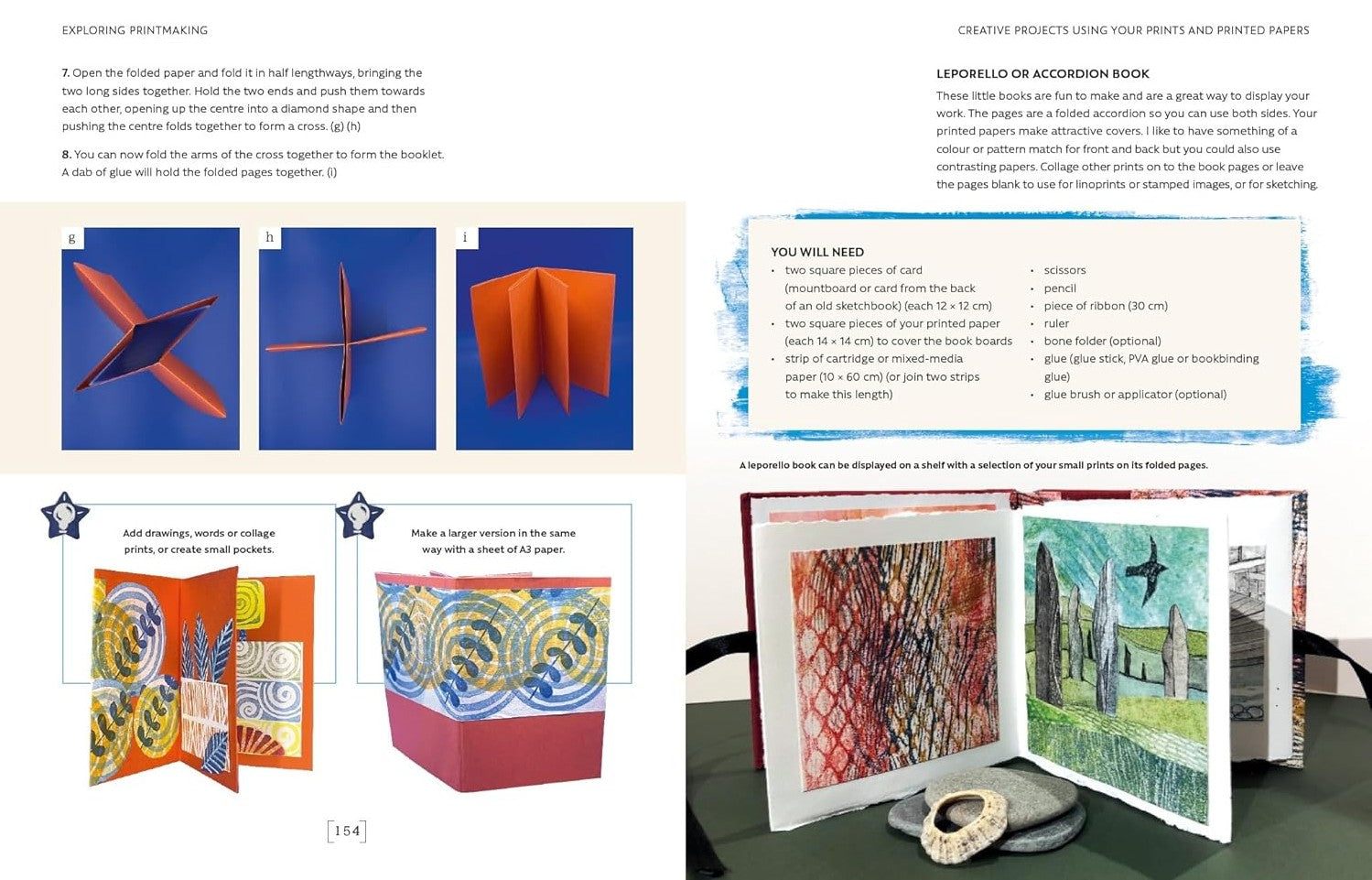 EXPLORING PRINTMAKING

7. Open the folded paper and fold it in half lengthways, bringing the two long sides together. Hold the two ends and push them towards each other, opening up the centre into a diamond shape and then pushing the centre folds together to form a cross. (g) (h)

8. You can now fold the arms of the cross together to form the booklet. A dab of glue will hold the folded pages together. (i)

g

h

i

Add drawings, words or collage prints, or create small pockets.

Make a larger version in the same way with a sheet of A3 paper.

154

CREATIVE PROJECTS USING YOUR PRINTS AND PRINTED PAPERS

LEPORELLO OR ACCORDION BOOK

These little books are fun to make and are a great way to display your work. The pages are a folded accordion so you can use both sides. Your printed papers make attractive covers. I like to have something of a colour or pattern match for front and back but you could also use contrasting papers. Collage other prints on to the book pages or leave the pages blank to use for linoprints or stamped images, or for sketching.

YOU WILL NEED
• two square pieces of card (mountboard or card from the back of an old sketchbook) (each 12 × 12 cm)
• two square pieces of your printed paper (each 14 × 14 cm) to cover the book boards
• strip of cartridge or mixed-media paper (10 × 60 cm) (or join two strips to make this length)
• scissors
• pencil
• piece of ribbon (30 cm)
• ruler
• bone folder (optional)
• glue (glue stick, PVA glue or bookbinding glue)
• glue brush or applicator (optional)

A leporello book can be displayed on a shelf with a selection of your small prints on its folded pages.