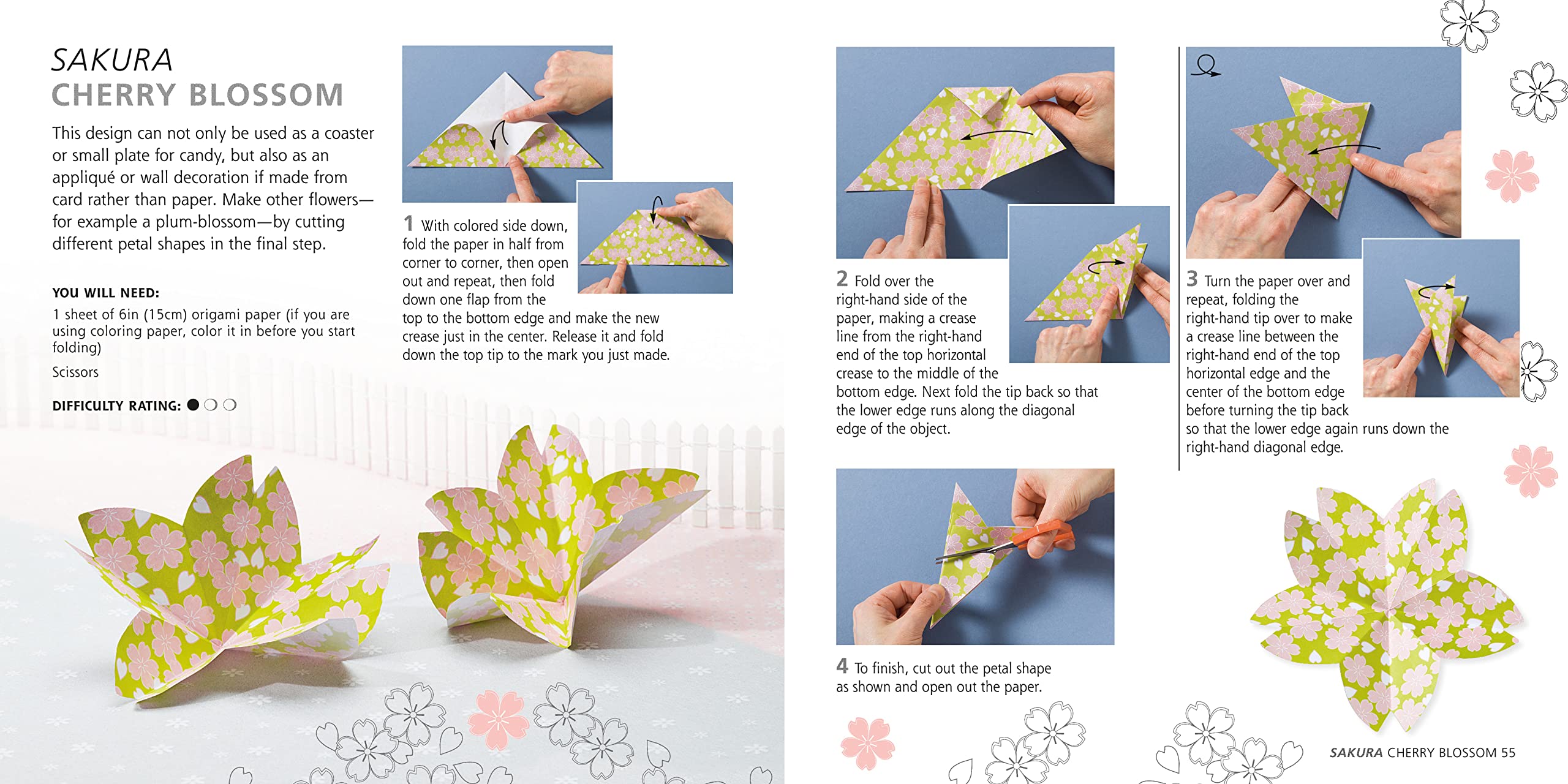 SAKURA
CHERRY BLOSSOM

This design can not only be used as a coaster or small plate for candy, but also as an appliqué or wall decoration if made from card rather than paper. Make other flowers—for example a plum-blossom—by cutting different petal shapes in the final step.

YOU WILL NEED:

1 sheet of 6in (15cm) origami paper (if you are using coloring paper, color it in before you start folding)

Scissors

DIFFICULTY RATING: ● ○ ○

1 With colored side down, fold the paper in half from corner to corner, then open out and repeat, then fold down one flap from the top to the bottom edge and make the new crease just in the center. Release it and fold down the top tip to the mark you just made.

2 Fold over the right-hand side of the paper, making a crease line from the right-hand end of the top horizontal crease to the middle of the bottom edge. Next fold the tip back so that the lower edge runs along the diagonal edge of the object.

3 Turn the paper over and repeat, folding the right-hand tip over to make a crease line between the right-hand end of the top horizontal edge and the center of the bottom edge before turning the tip back so that the lower edge again runs down the right-hand diagonal edge.

4 To finish, cut out the petal shape as shown and open out the paper.

SAKURA CHERRY BLOSSOM 55