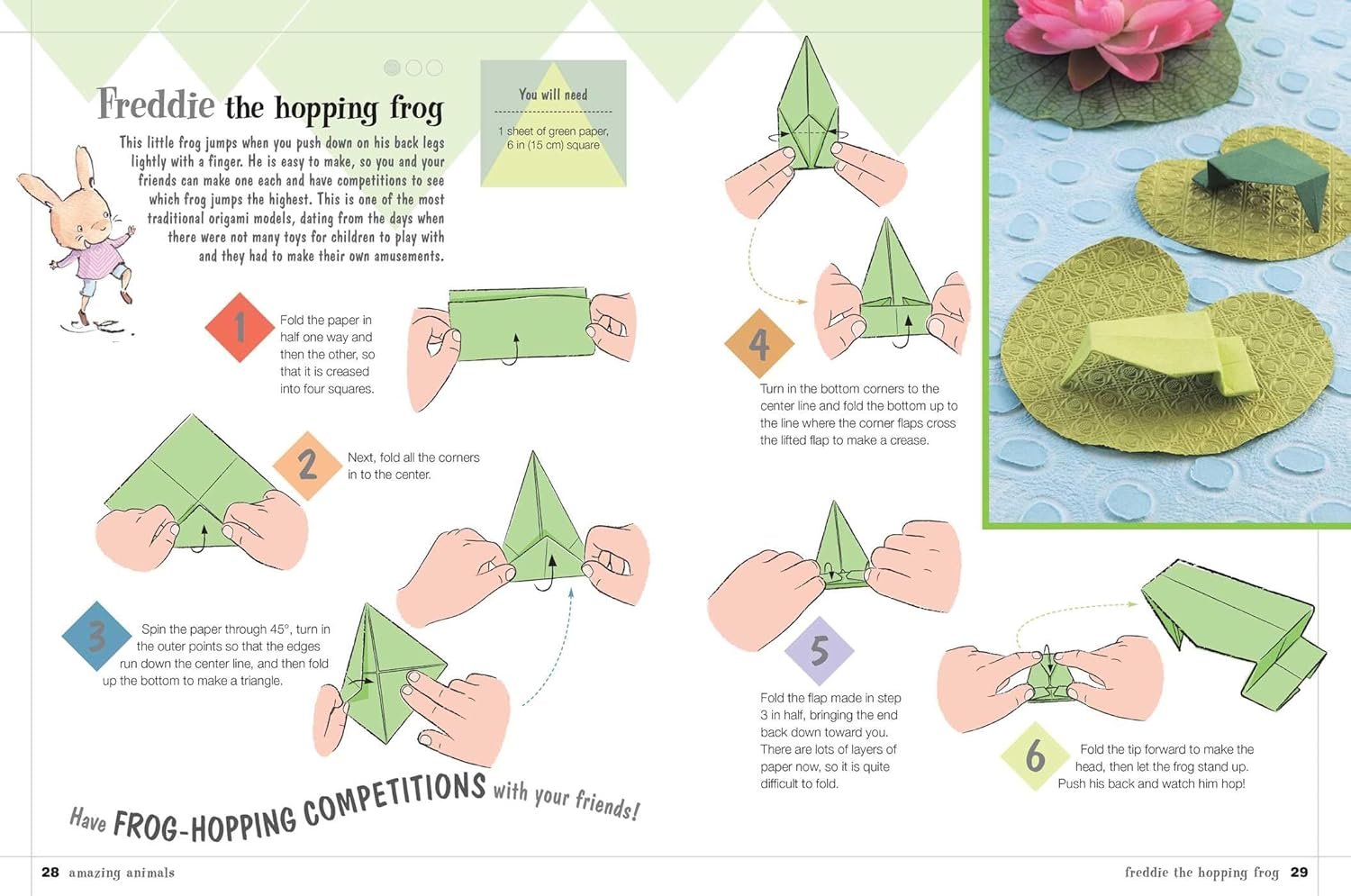 Freddie the hopping frog

This little frog jumps when you push down on his back legs lightly with a finger. He is easy to make, so you and your friends can make one each and have competitions to see which frog jumps the highest. This is one of the most traditional origami models, dating from the days when there were not many toys for children to play with and they had to make their own amusements.

You will need

1 sheet of green paper, 6 in (15 cm) square

1 Fold the paper in half one way and then the other, so that it is creased into four squares.

2 Next, fold all the corners in to the center.

3 Spin the paper through 45°, turn in the outer points so that the edges run down the center line, and then fold up the bottom to make a triangle.

Have FROG-HOPPING COMPETITIONS with your friends!

4 Turn in the bottom corners to the center line and fold the bottom up to the line where the corner flaps cross the lifted flap to make a crease.

5 Fold the flap made in step 3 in half, bringing the end back down toward you. There are lots of layers of paper now, so it is quite difficult to fold.

6 Fold the tip forward to make the head, then let the frog stand up. Push his back and watch him hop!

28 amazing animals

freddie the hopping frog 29