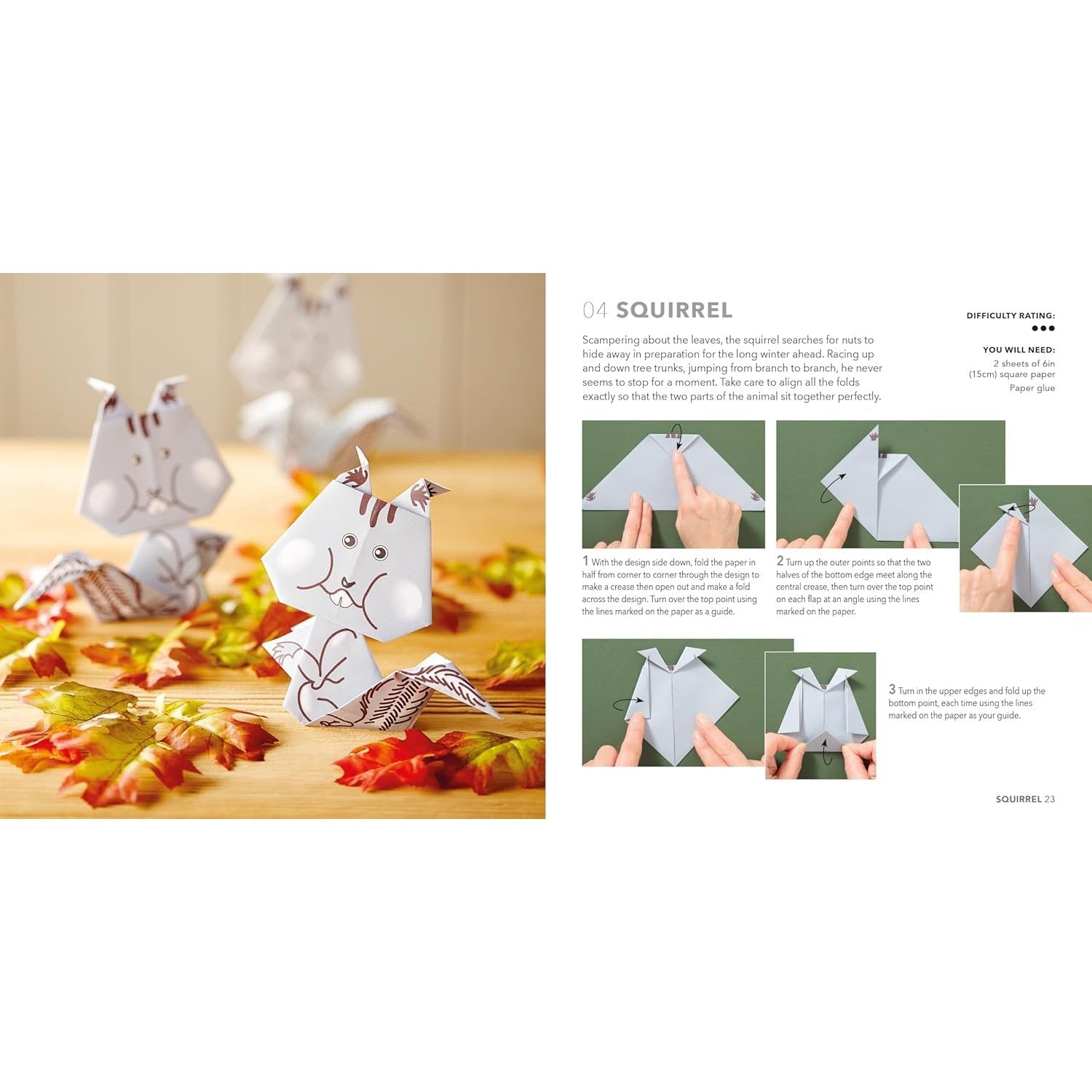 04 SQUIRREL

Scampering about the leaves, the squirrel searches for nuts to hide away in preparation for the long winter ahead. Racing up and down tree trunks, jumping from branch to branch, he never seems to stop for a moment. Take care to align all the folds exactly so that the two parts of the animal sit together perfectly.

DIFFICULTY RATING:
●●●

YOU WILL NEED:
2 sheets of 6in (15cm) square paper
Paper glue

1 With the design side down, fold the paper in half from corner to corner through the design to make a crease then open out and make a fold across the design. Turn over the top point using the lines marked on the paper as a guide.

2 Turn up the outer points so that the two halves of the bottom edge meet along the central crease, then turn over the top point on each flap at an angle using the lines marked on the paper.

3 Turn in the upper edges and fold up the bottom point, each time using the lines marked on the paper as your guide.

SQUIRREL 23