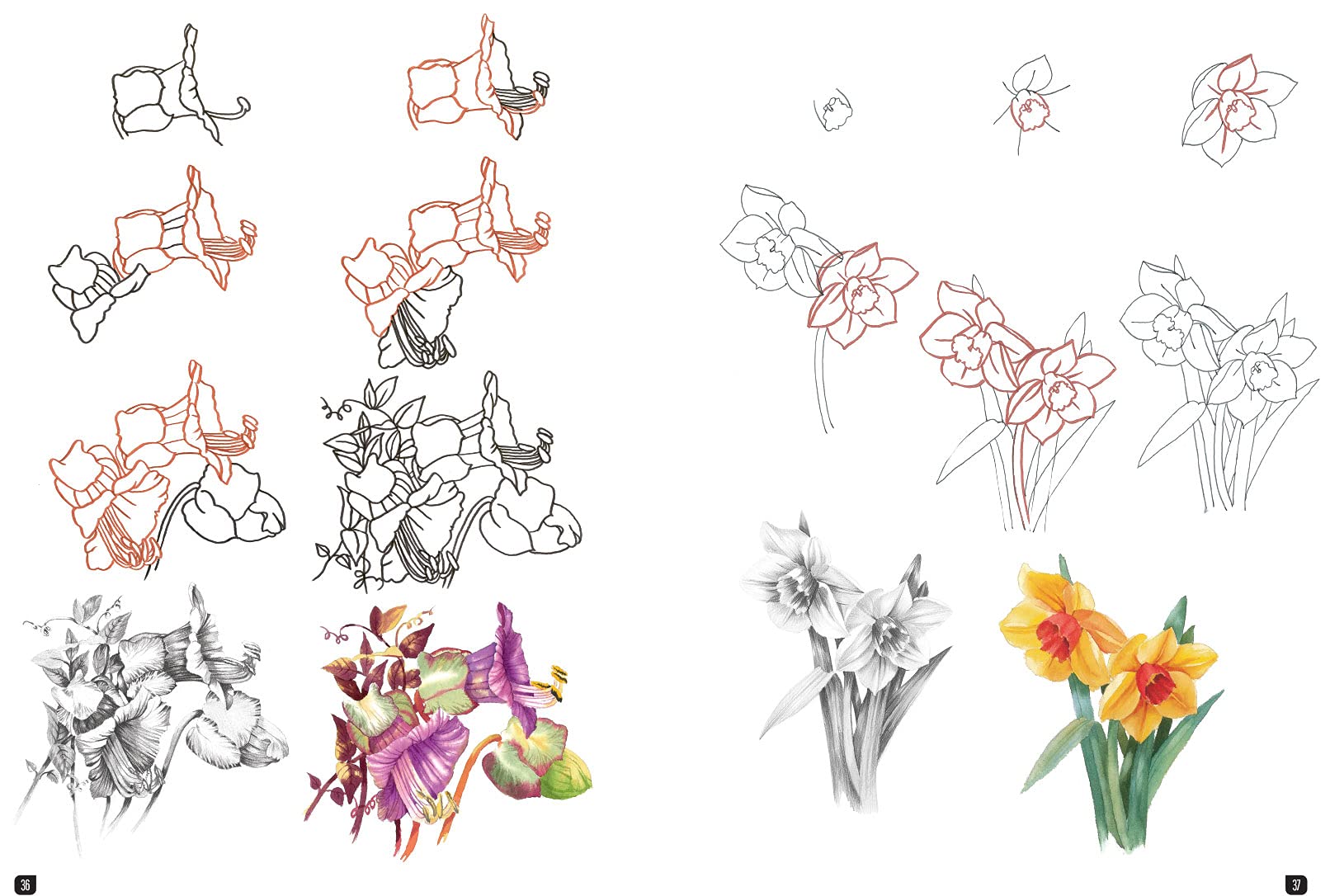 36

37