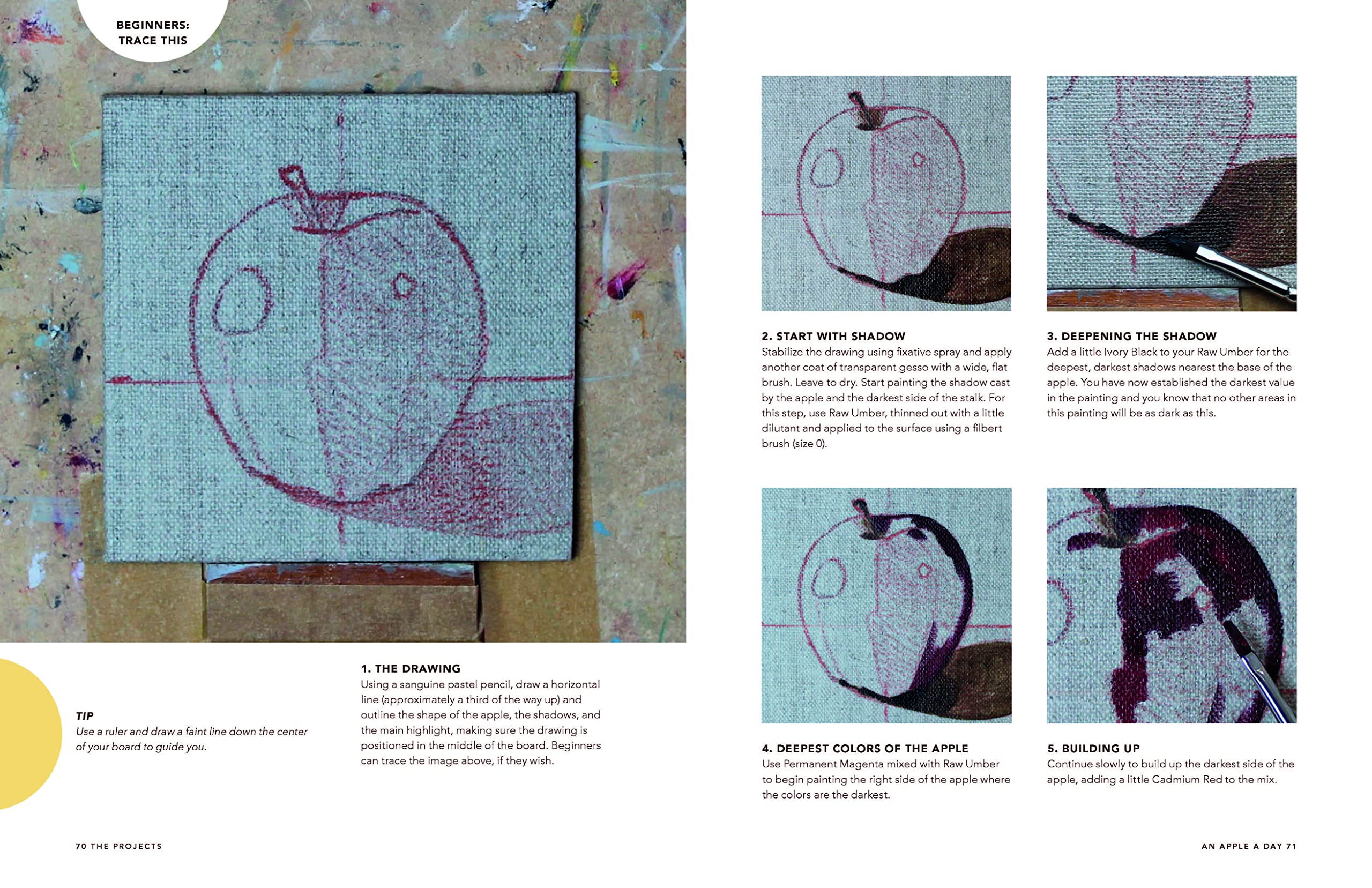 BEGINNERS: TRACE THIS

TIP
Use a ruler and draw a faint line down the center of your board to guide you.

1. THE DRAWING
Using a sanguine pastel pencil, draw a horizontal line (approximately a third of the way up) and outline the shape of the apple, the shadows, and the main highlight, making sure the drawing is positioned in the middle of the board. Beginners can trace the image above, if they wish.

70 THE PROJECTS

2. START WITH SHADOW
Stabilize the drawing using fixative spray and apply another coat of transparent gesso with a wide, flat brush. Leave to dry. Start painting the shadow cast by the apple and the darkest side of the stalk. For this step, use Raw Umber, thinned out with a little dilutant and applied to the surface using a filbert brush (size 0).

3. DEEPENING THE SHADOW
Add a little Ivory Black to your Raw Umber for the deepest, darkest shadows nearest the base of the apple. You have now established the darkest value in the painting and you know that no other areas in this painting will be as dark as this.

4. DEEPEST COLORS OF THE APPLE
Use Permanent Magenta mixed with Raw Umber to begin painting the right side of the apple where the colors are the darkest.

5. BUILDING UP
Continue slowly to build up the darkest side of the apple, adding a little Cadmium Red to the mix.

AN APPLE A DAY 71