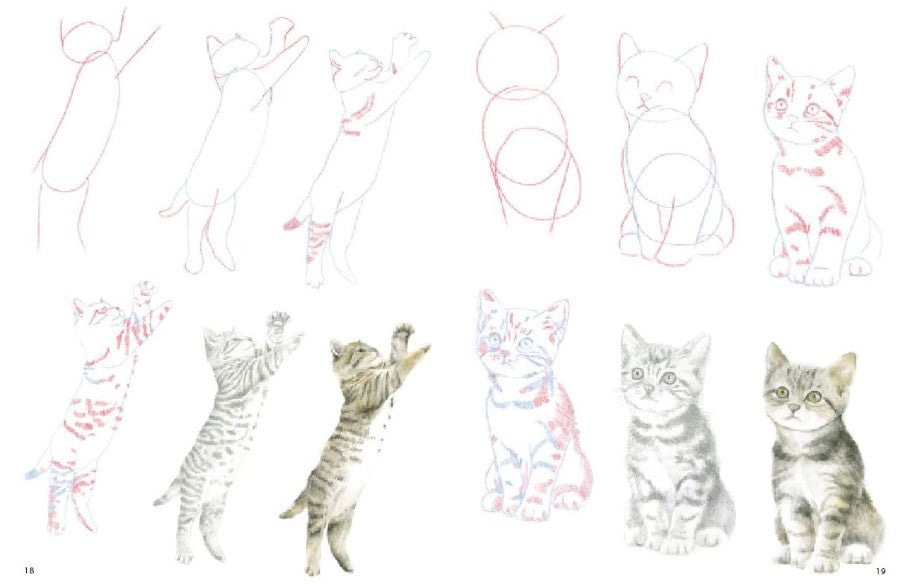 18

19