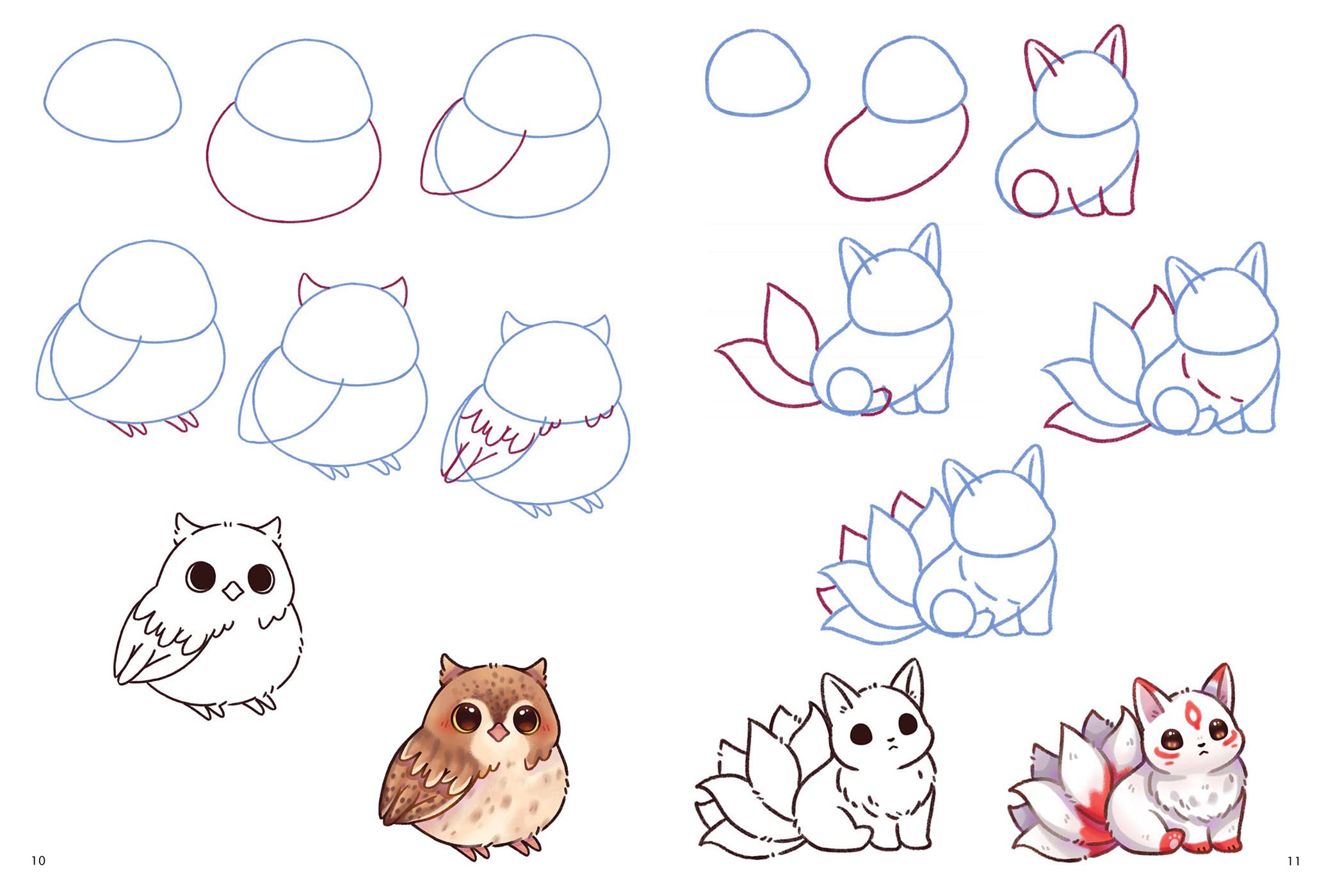 10

11