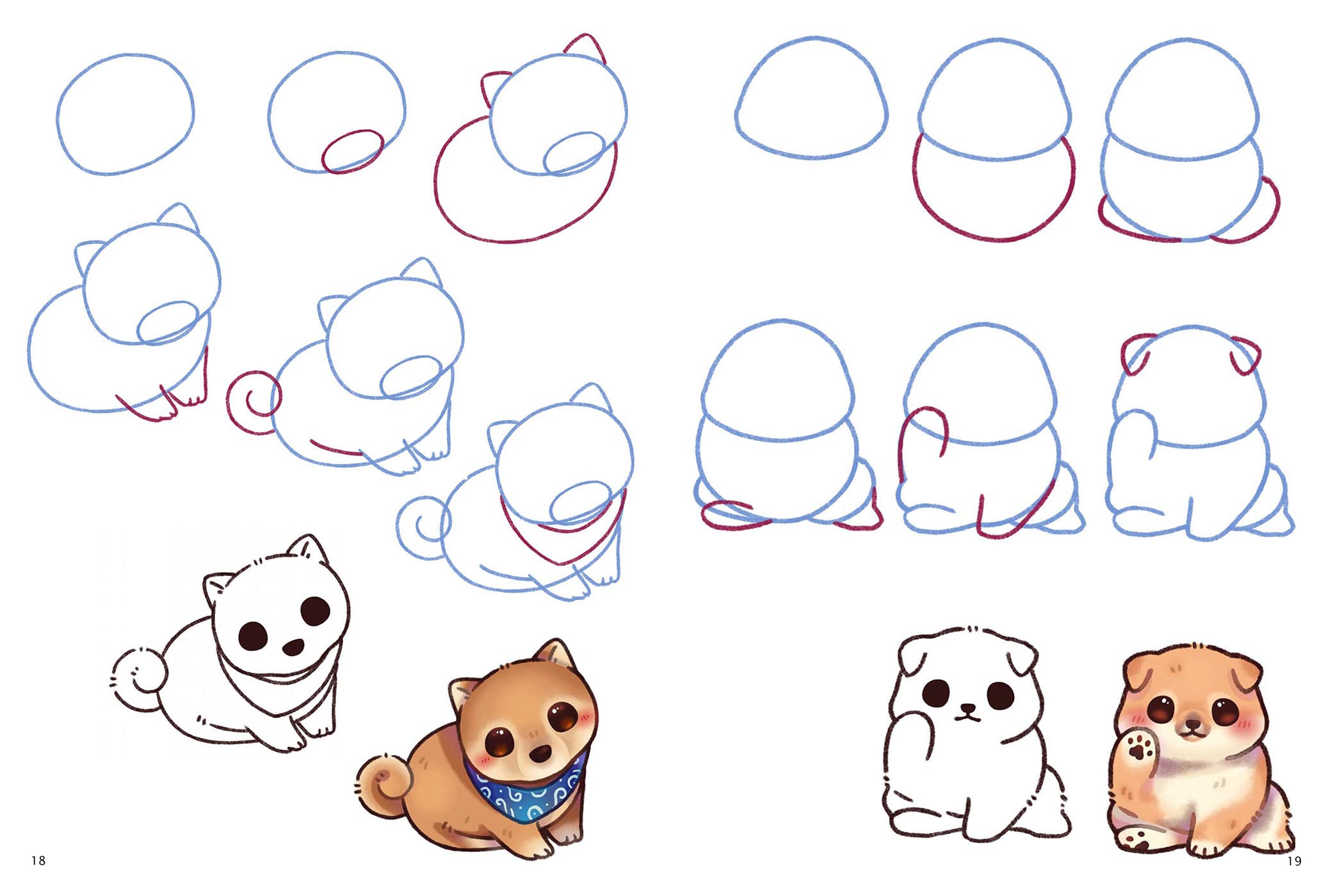 18

19