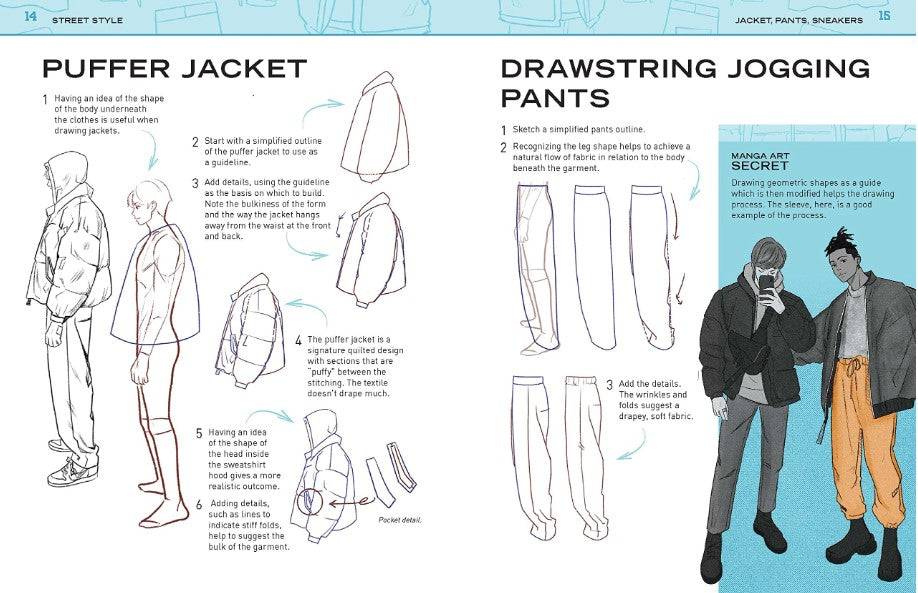 14 STREET STYLE

PUFFER JACKET

1 Having an idea of the shape of the body underneath the clothes is useful when drawing jackets.

2 Start with a simplified outline of the puffer jacket to use as a guideline.

3 Add details, using the guideline as the basis on which to build. Note the bulkiness of the form and the way the jacket hangs away from the waist at the front and back.

4 The puffer jacket is a signature quilted design with sections that are "puffy" between the stitching. The textile doesn't drape much.

5 Having an idea of the shape of the head inside the sweatshirt hood gives a more realistic outcome.

6 Adding details, such as lines to indicate stiff folds, help to suggest the bulk of the garment.

Pocket detail.

JACKET, PANTS, SNEAKERS 15

DRAWSTRING JOGGING PANTS

1 Sketch a simplified pants outline.

2 Recognizing the leg shape helps to achieve a natural flow of fabric in relation to the body beneath the garment.

3 Add the details. The wrinkles and folds suggest a drapey, soft fabric.

MANGA ART SECRET

Drawing geometric shapes as a guide which is then modified helps the drawing process. The sleeve, here, is a good example of the process.