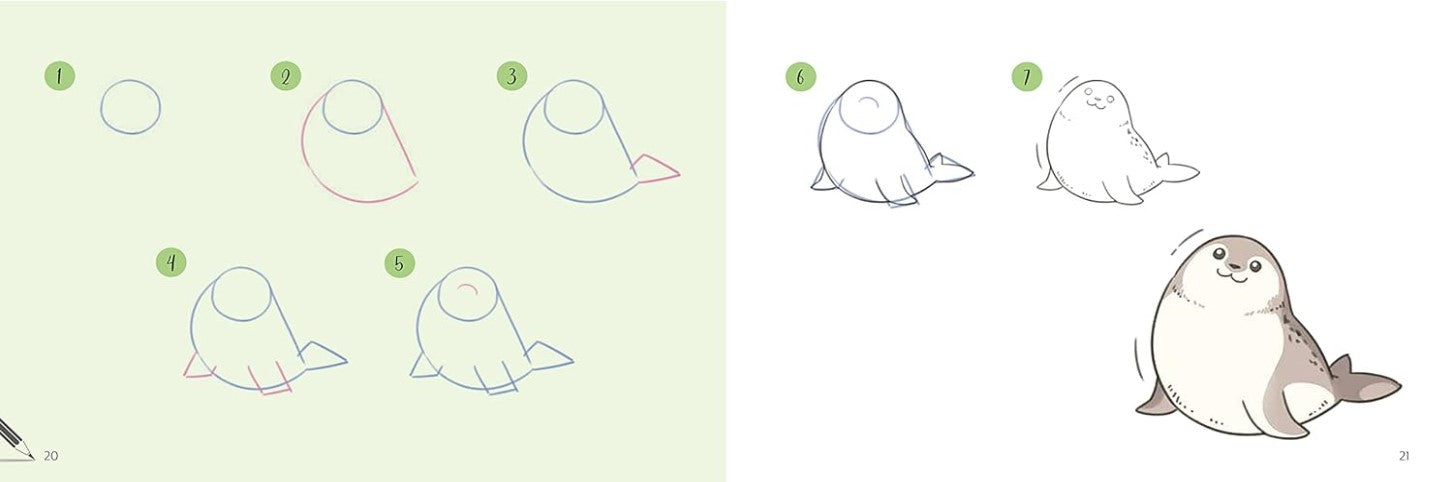 1

2

3

4

5

20

6

7

21