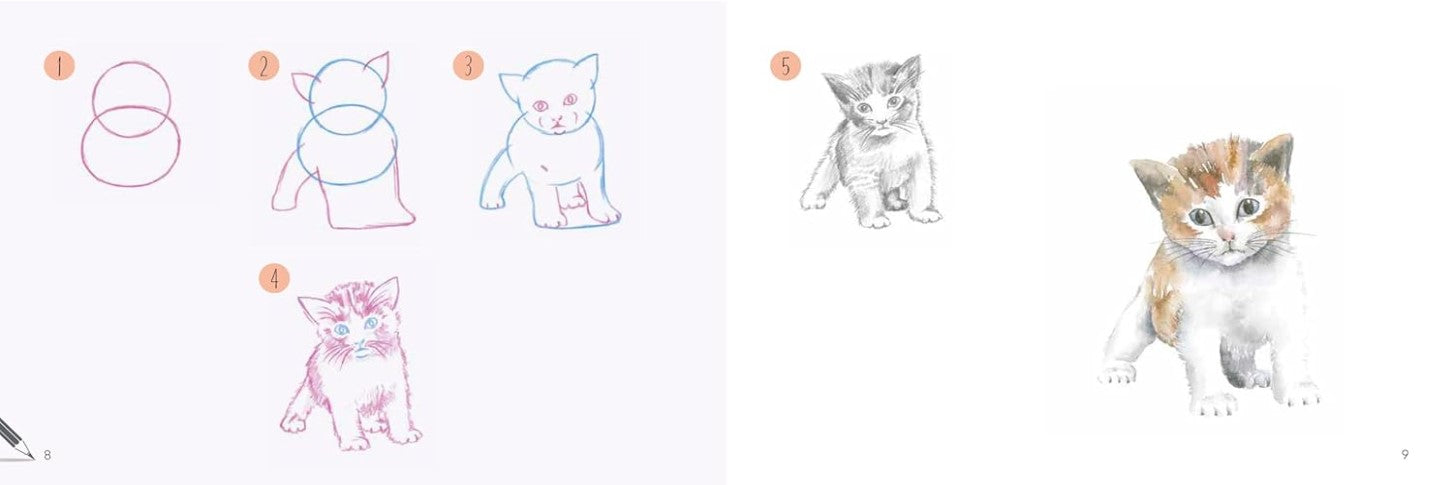 1

2

3

4

8

5

9