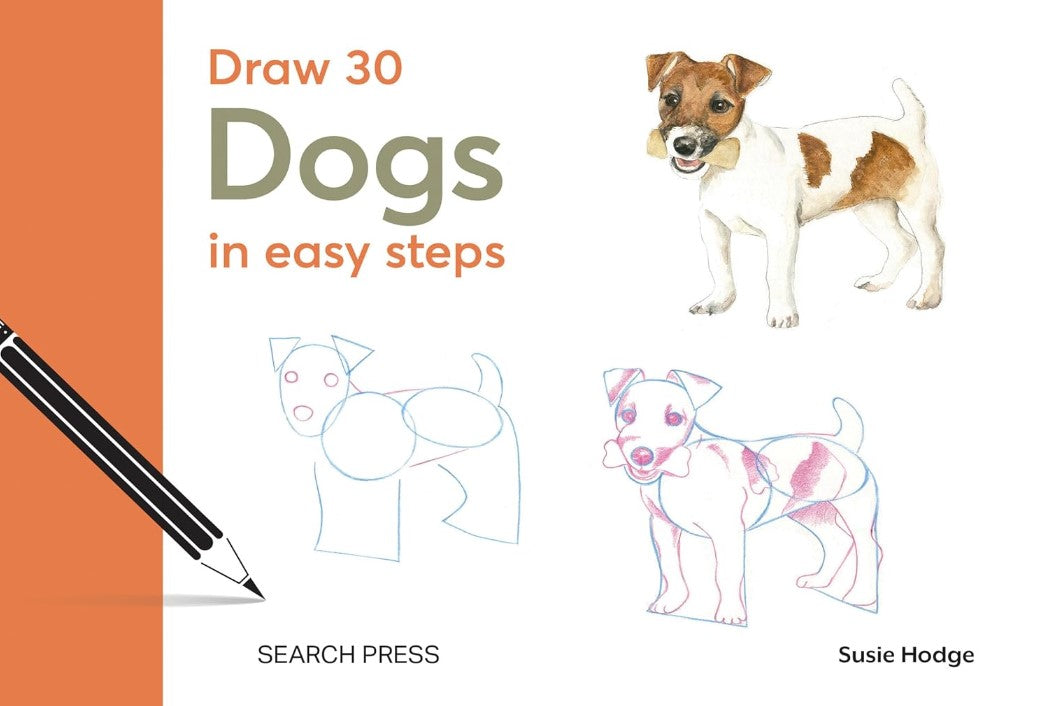 Draw 30
Dogs
in easy steps

SEARCH PRESS

Susie Hodge