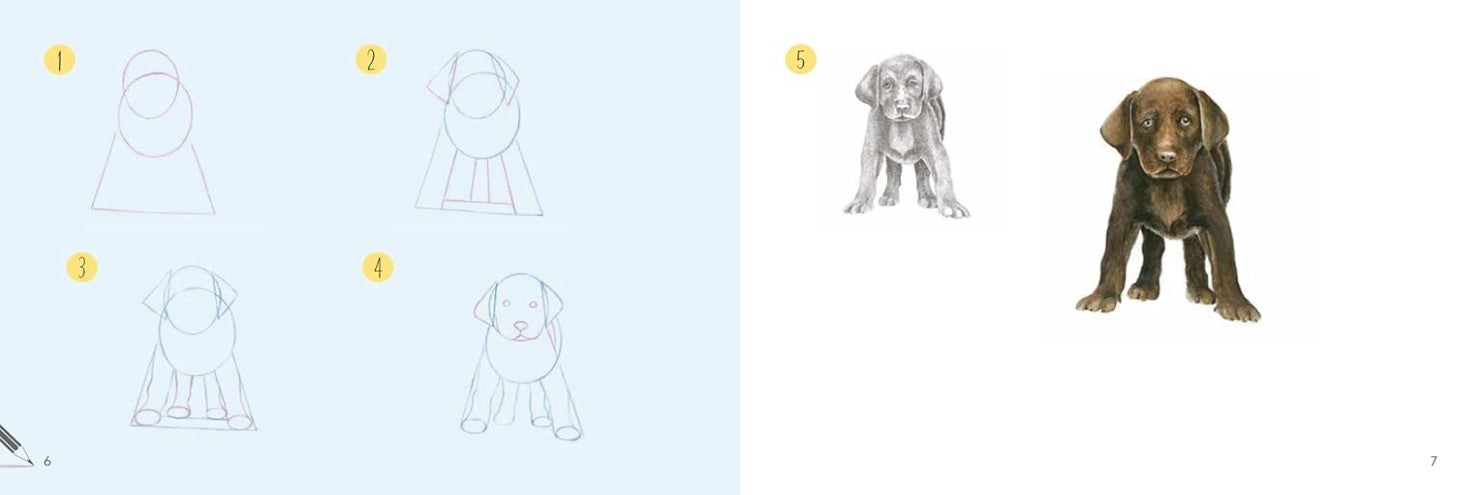 1

2

3

4

6

5

7