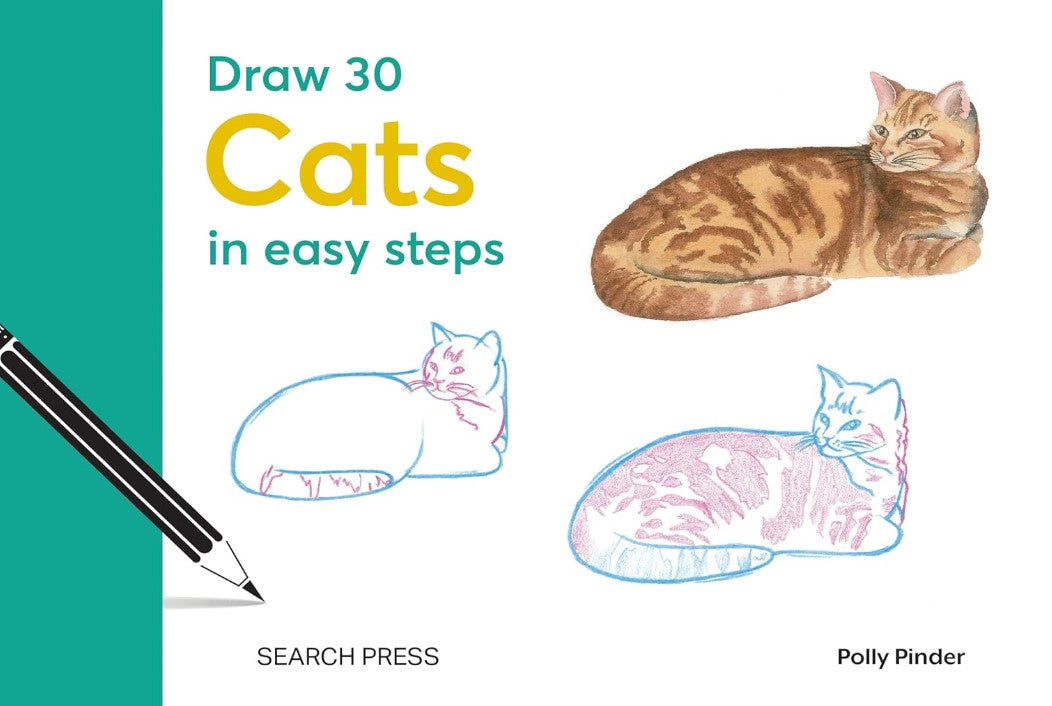 Draw 30
Cats
in easy steps

SEARCH PRESS

Polly Pinder