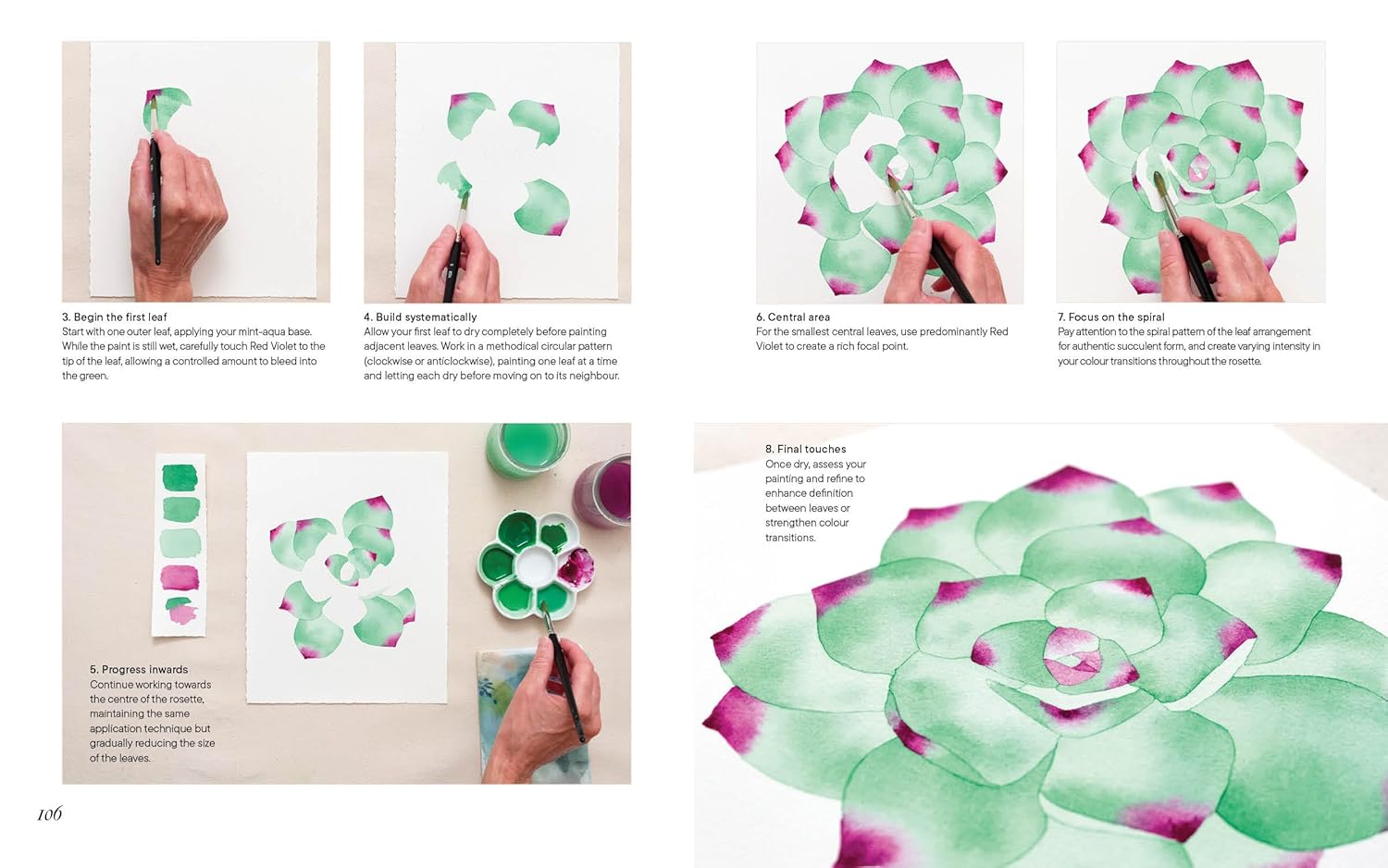 3. Begin the first leaf
Start with one outer leaf, applying your mint-aqua base. While the paint is still wet, carefully touch Red Violet to the tip of the leaf, allowing a controlled amount to bleed into the green.

4. Build systematically
Allow your first leaf to dry completely before painting adjacent leaves. Work in a methodical circular pattern (clockwise or anticlockwise), painting one leaf at a time and letting each dry before moving on to its neighbour.

5. Progress inwards
Continue working towards the centre of the rosette, maintaining the same application technique but gradually reducing the size of the leaves.

106

6. Central area
For the smallest central leaves, use predominantly Red Violet to create a rich focal point.

7. Focus on the spiral
Pay attention to the spiral pattern of the leaf arrangement for authentic succulent form, and create varying intensity in your colour transitions throughout the rosette.

8. Final touches
Once dry, assess your painting and refine to enhance definition between leaves or strengthen colour transitions.