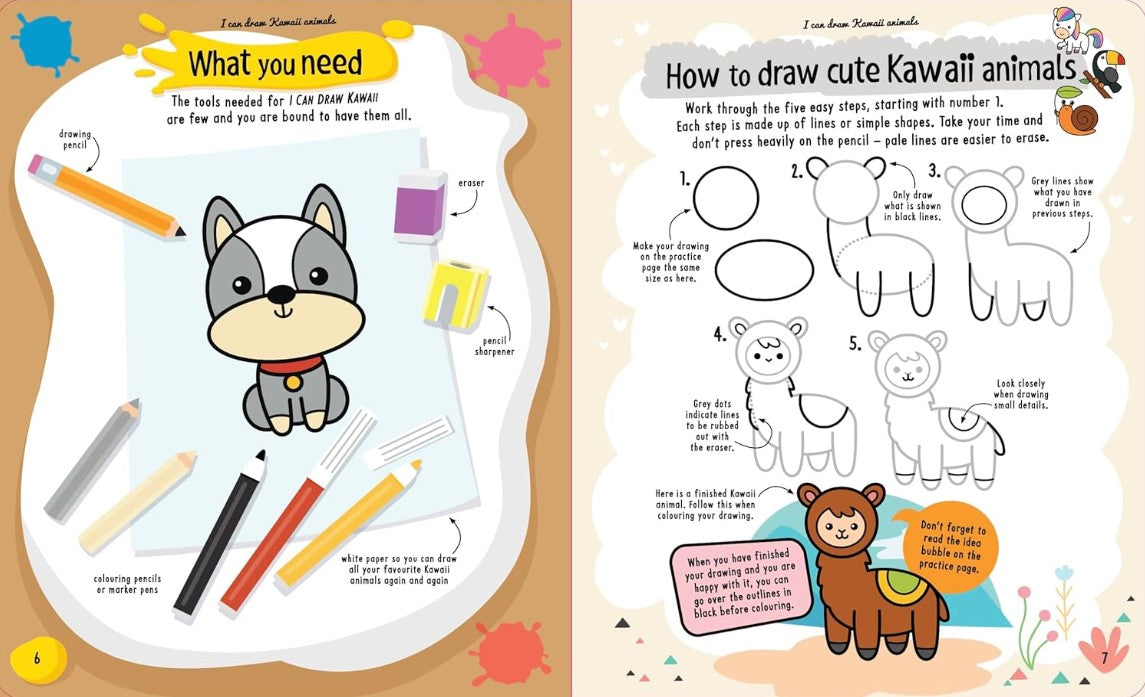 I can draw Kawaii animals

What you need

The tools needed for I CAN DRAW KAWAII are few and you are bound to have them all.

drawing pencil

eraser

pencil sharpener

colouring pencils or marker pens

white paper so you can draw all your favourite Kawaii animals again and again

6

I can draw Kawaii animals

How to draw cute Kawaii animals

Work through the five easy steps, starting with number 1. Each step is made up of lines or simple shapes. Take your time and don't press heavily on the pencil – pale lines are easier to erase.

1.

Make your drawing on the practice page the same size as here.

2.

Only draw what is shown in black lines.

3.

Grey lines show what you have drawn in previous steps.

4.

Grey dots indicate lines to be rubbed out with the eraser.

5.

Look closely when drawing small details.

Here is a finished Kawaii animal. Follow this when colouring your drawing.

When you have finished your drawing and you are happy with it, you can go over the outlines in black before colouring.

Don't forget to read the idea bubble on the practice page.

7